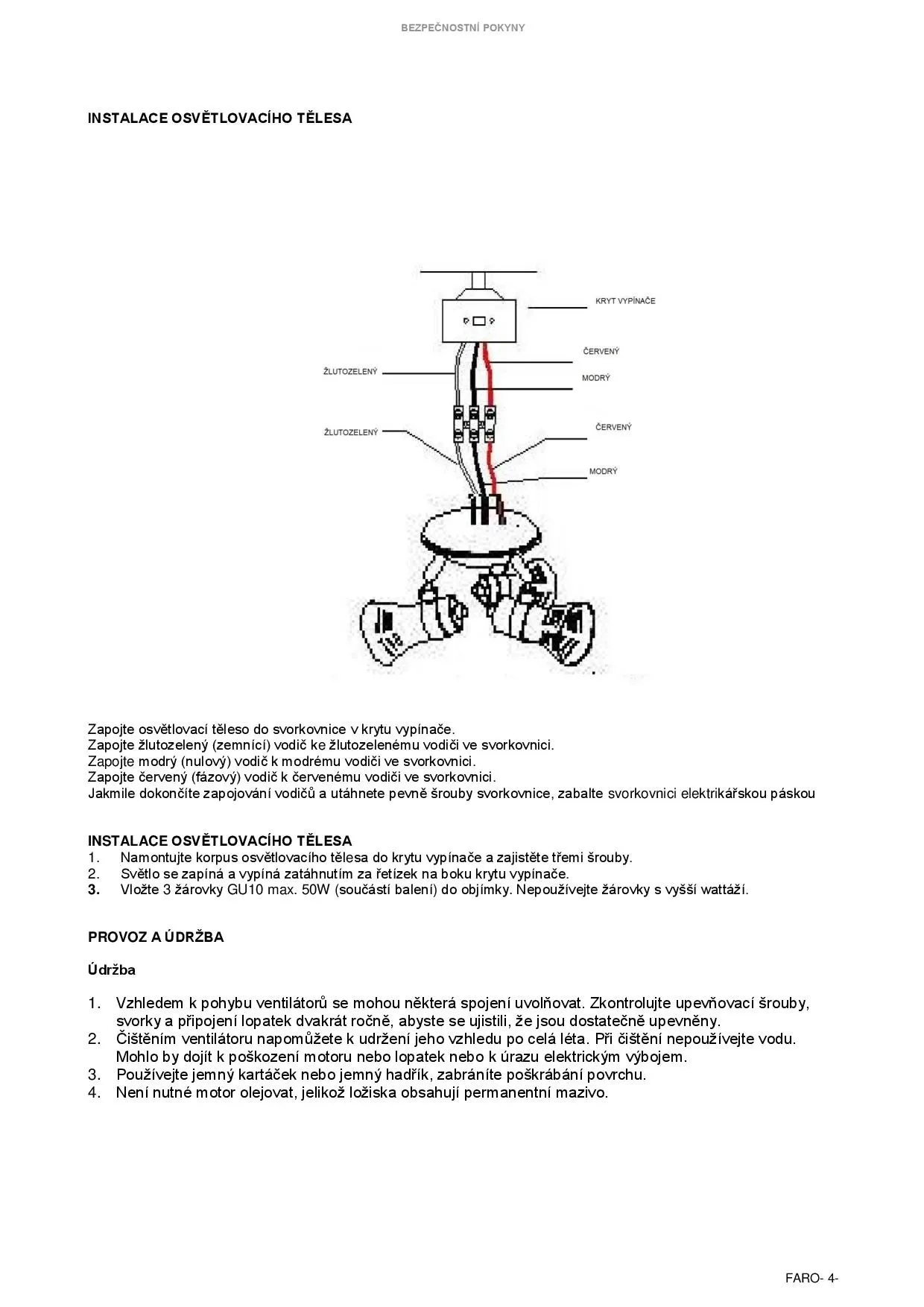 BEZPEČNOSTNÍ POKYNY

INSTALACE OSVĚTLOVACÍHO TĚLESA

KRYT VYPÍNAČE

ČERVENÝ

ŽLUTOZELENÝ

MODRÝ

ŽLUTOZELENÝ

ČERVENÝ

MODRÝ

Zapojte osvětlovací těleso do svorkovnice v krytu vypínače.
Zapojte žlutozelený (zemnící) vodič ke žlutozelenému vodiči ve svorkovnici.
Zapojte modrý (nulový) vodič k modrému vodiči ve svorkovnici.
Zapojte červený (fázový) vodič k červenému vodiči ve svorkovnici.
Jakmile dokončíte zapojování vodičů a utáhnete pevně šrouby svorkovnice, zabalte svorkovnici elektrikářskou páskou

INSTALACE OSVĚTLOVACÍHO TĚLESA
1. Namontujte korpus osvětlovacího tělesa do krytu vypínače a zajistěte třemi šrouby.
2. Světlo se zapíná a vypíná zatáhnutím za řetízek na boku krytu vypínače.
3. Vložte 3 žárovky GU10 max. 50W (součástí balení) do objímky. Nepoužívejte žárovky s vyšší wattáží.

PROVOZ A ÚDRŽBA

Údržba

1. Vzhledem k pohybu ventilátorů se mohou některá spojení uvolňovat. Zkontrolujte upevňovací šrouby, svorky a připojení lopatek dvakrát ročně, abyste se ujistili, že jsou dostatečně upevněny.
2. Čištěním ventilátoru napomůžete k udržení jeho vzhledu po celá léta. Při čištění nepoužívejte vodu. Mohlo by dojít k poškození motoru nebo lopatek nebo k úrazu elektrickým výbojem.
3. Používejte jemný kartáček nebo jemný hadřík, zabráníte poškrábání povrchu.
4. Není nutné motor olejovat, jelikož ložiska obsahují permanentní mazivo.

FARO- 4-