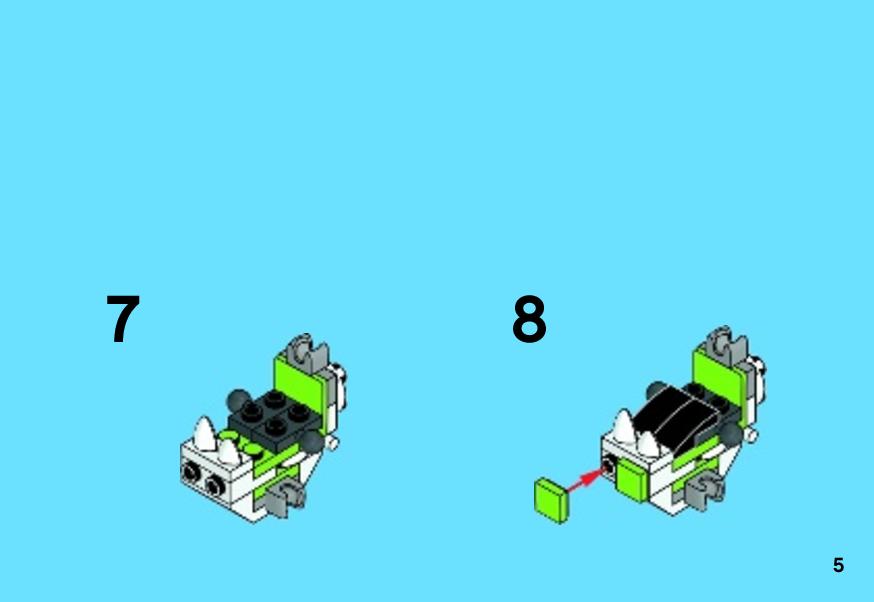 7

8

5