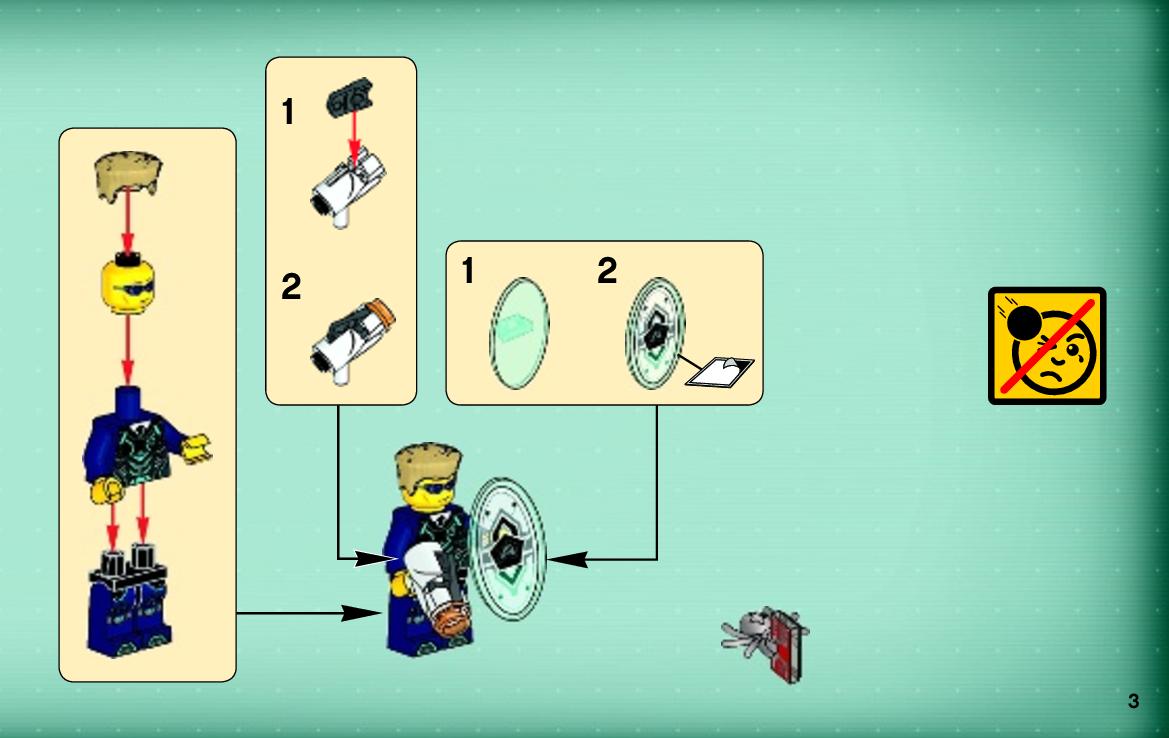 1

2

1

2

3