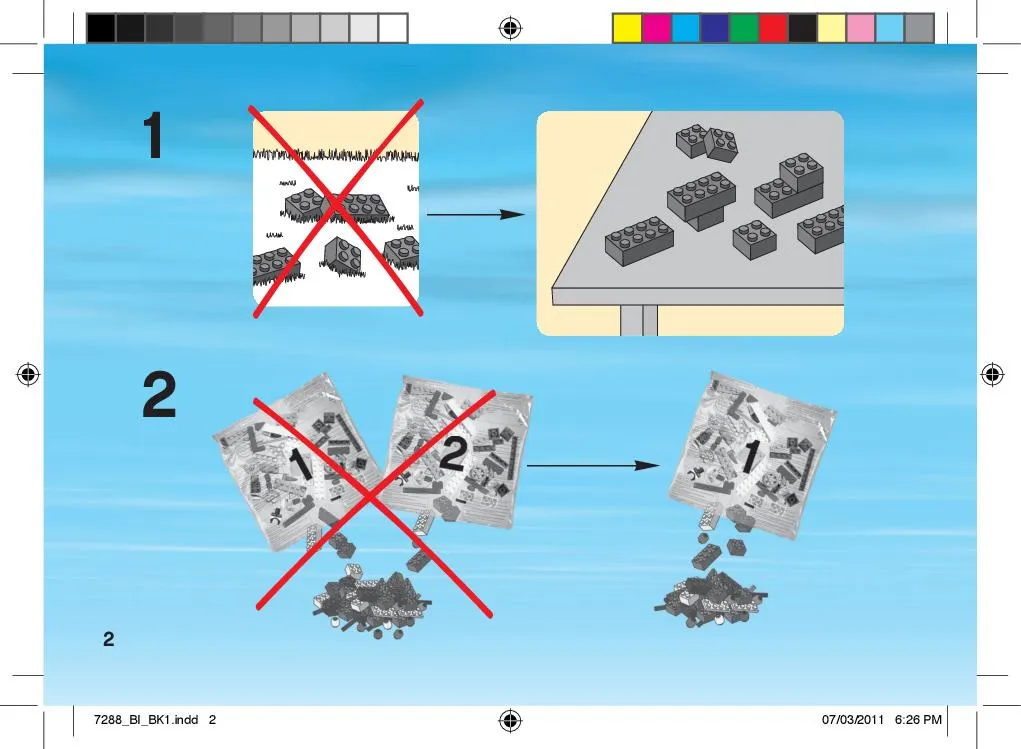 1

2

1

2

1

2

7288_BI_BK1.indd 2

07/03/2011 6:26 PM