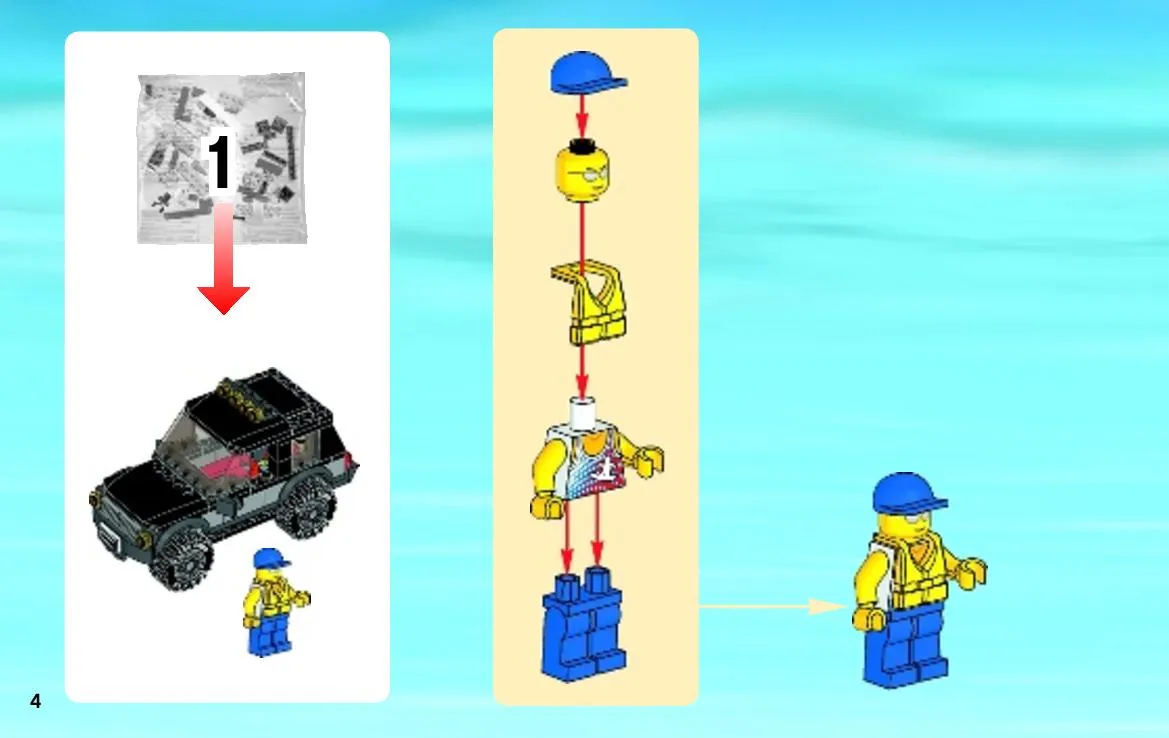 1

4