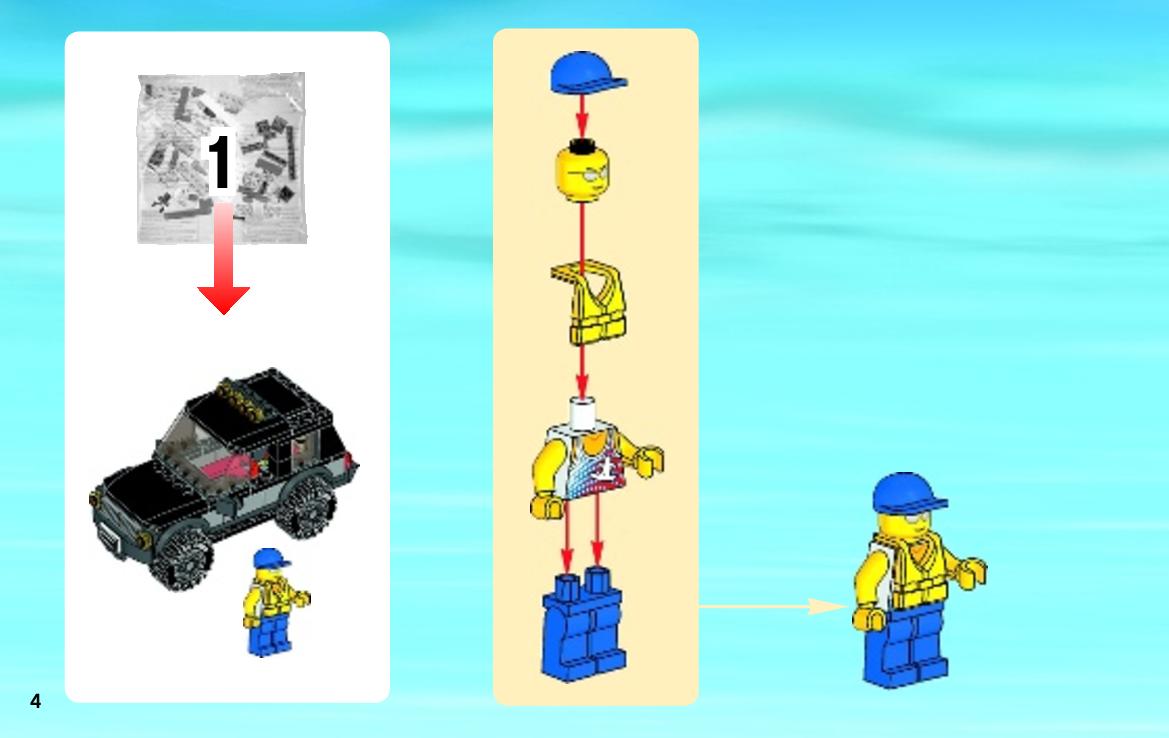 1

4