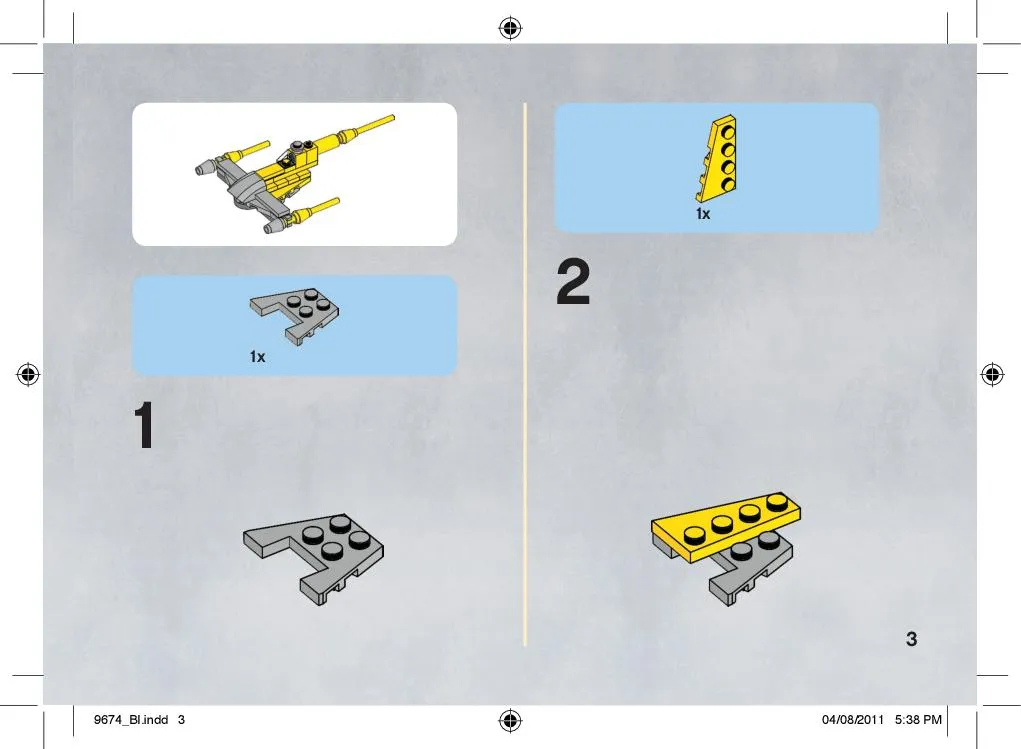 1x

1

1x

2

3

9674_BI.indd 3

04/08/2011 5:38 PM