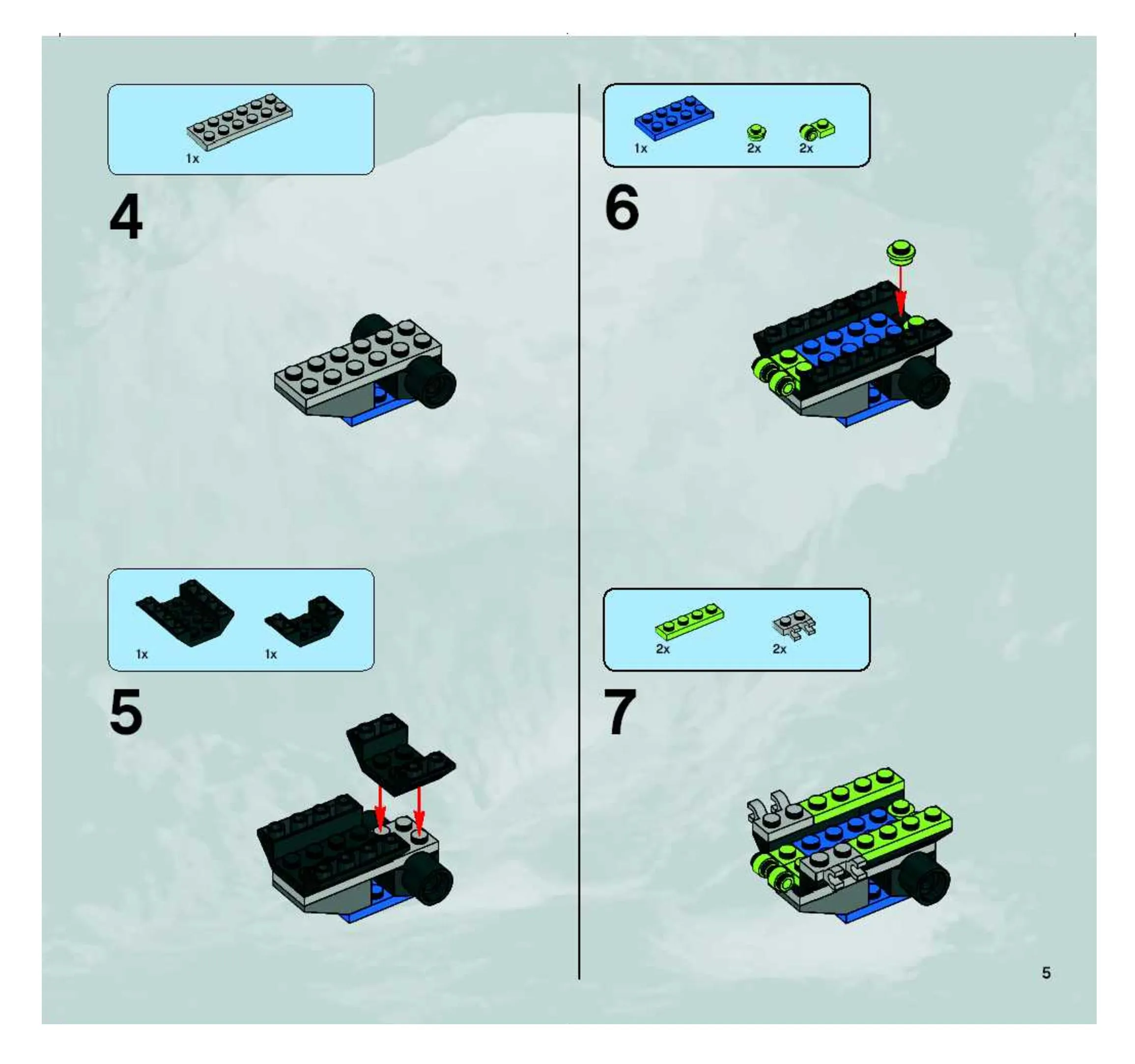 1x

4

1x 1x

5

1x 2x 2x

6

2x 2x

7

5