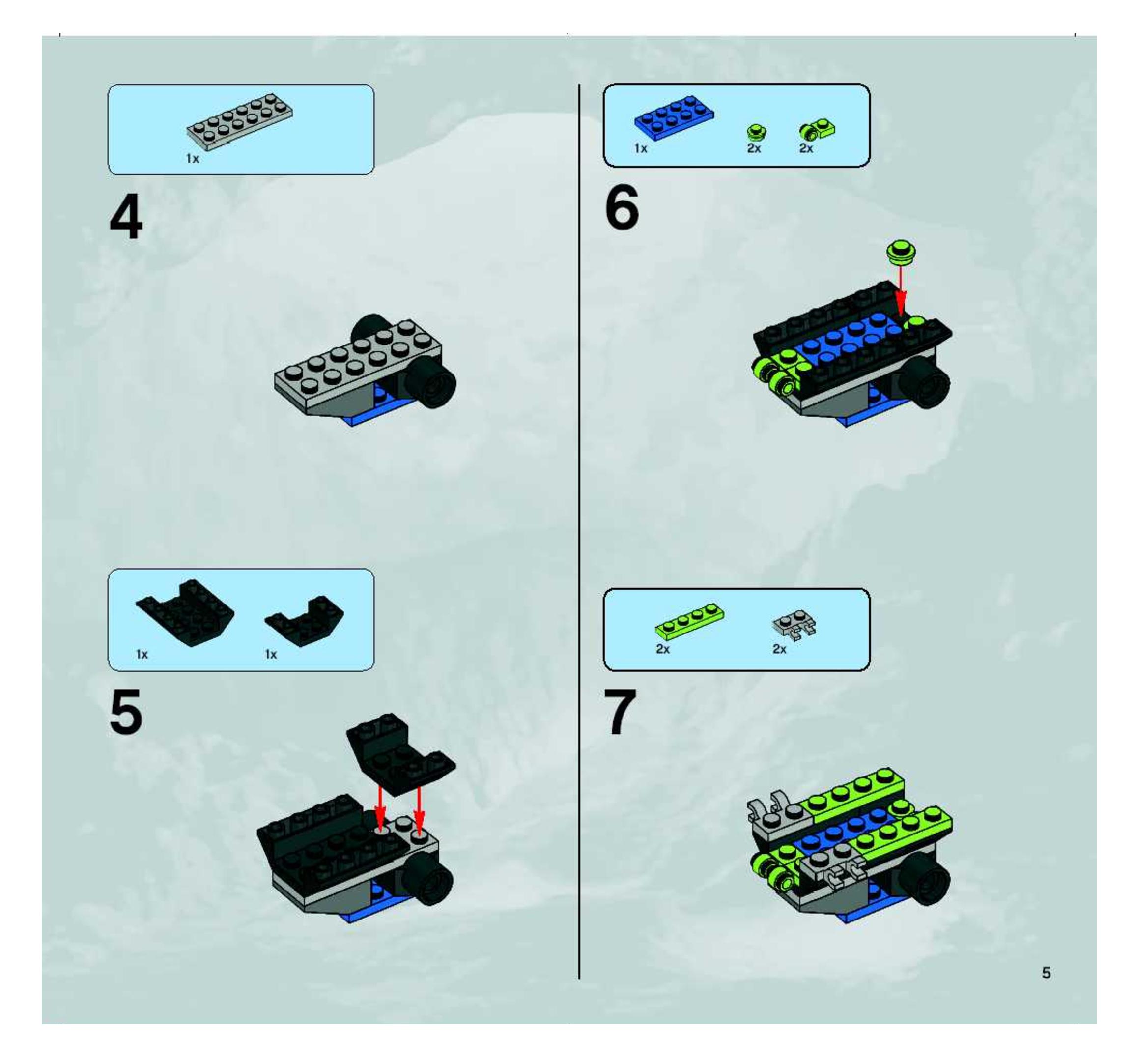 1x

4

1x

1x

5

1x

2x

2x

6

2x

2x

7

5