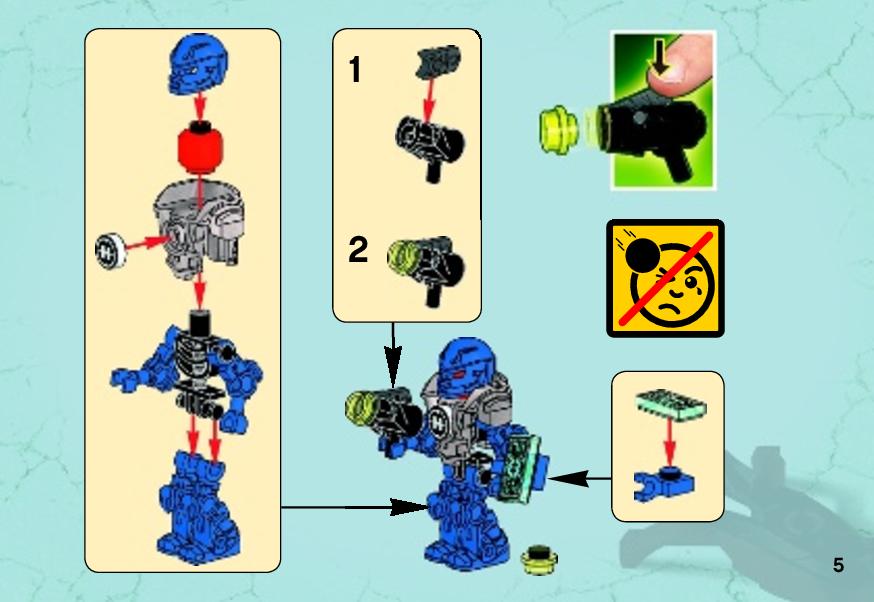 1

2

5