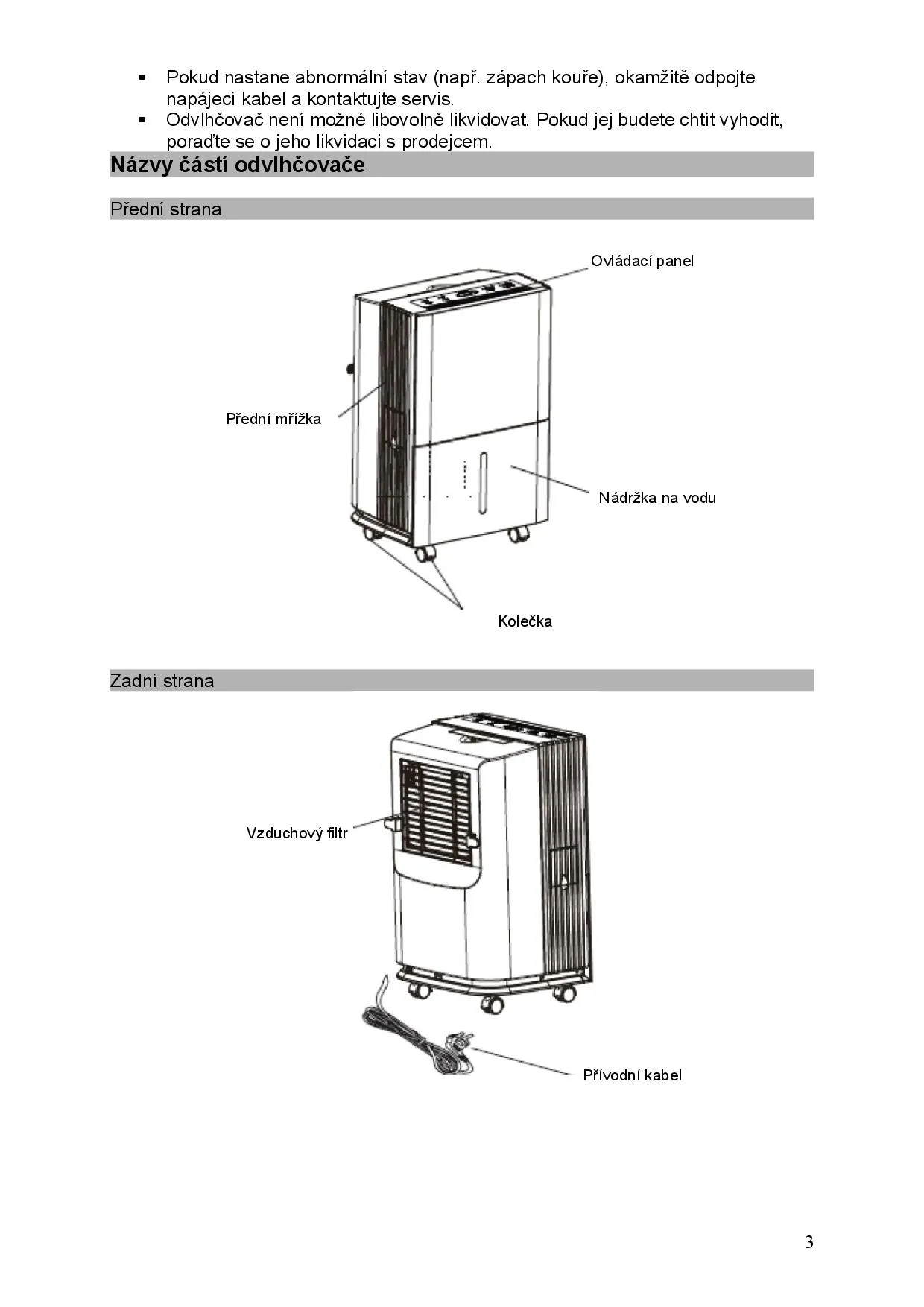 ▪ Pokud nastane abnormální stav (např. zápach kouře), okamžitě odpojte napájecí kabel a kontaktujte servis.
▪ Odvlhčovač není možné libovolně likvidovat. Pokud jej budete chtít vyhodit, poraďte se o jeho likvidaci s prodejcem.

Názvy částí odvlhčovače

Přední strana

Ovládací panel

Přední mřížka

Nádržka na vodu

Kolečka

Zadní strana

Vzduchový filtr

Přívodní kabel

3