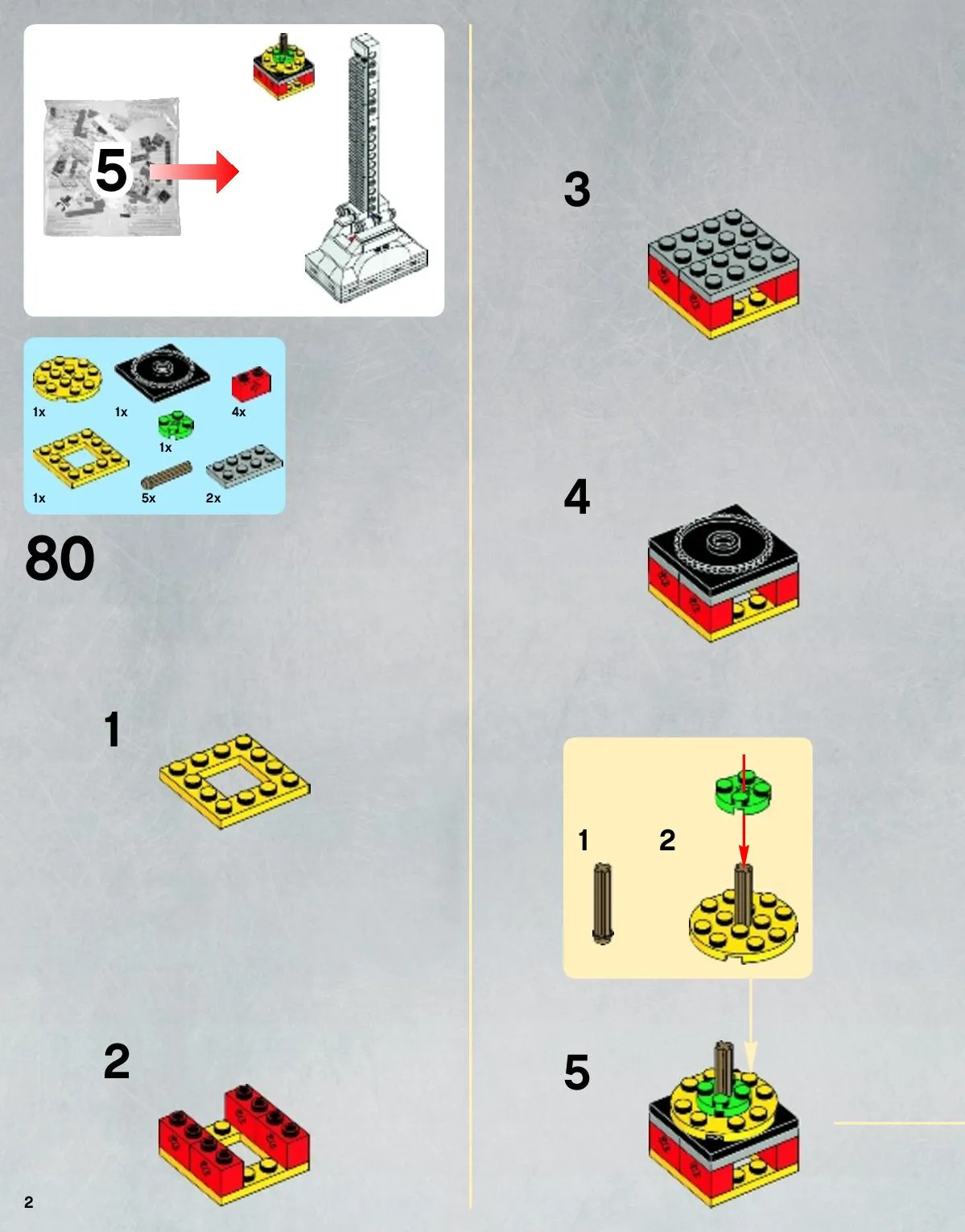 5

1x 1x 4x
1x
1x 5x 2x

80

1

2

3

4

1 2

5

2