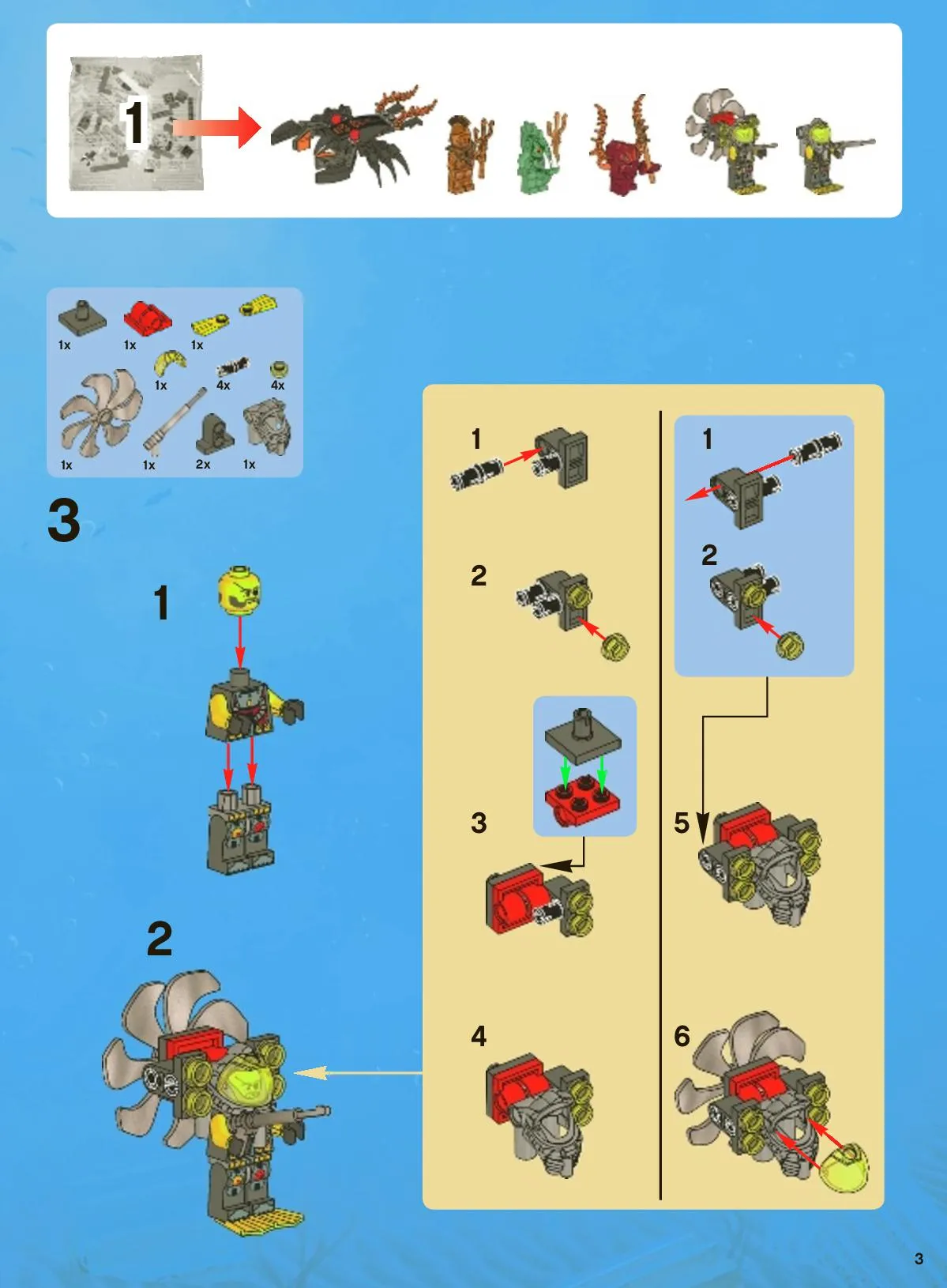 1

1x 1x 1x

1x 4x 4x

1x 1x 2x 1x

3

1

2

1

2

3

4

1

2

5

6

3