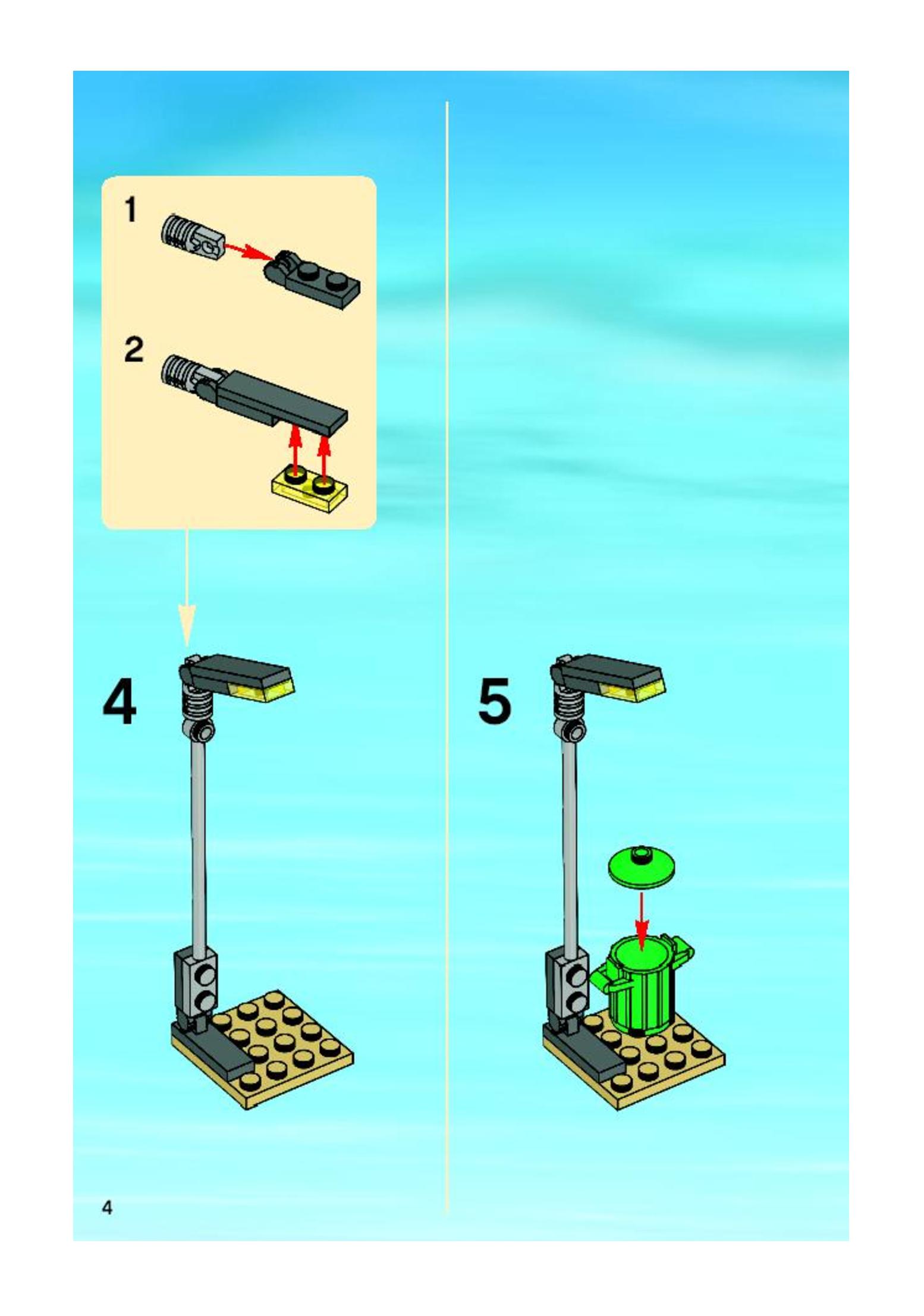 1

2

4

5

4