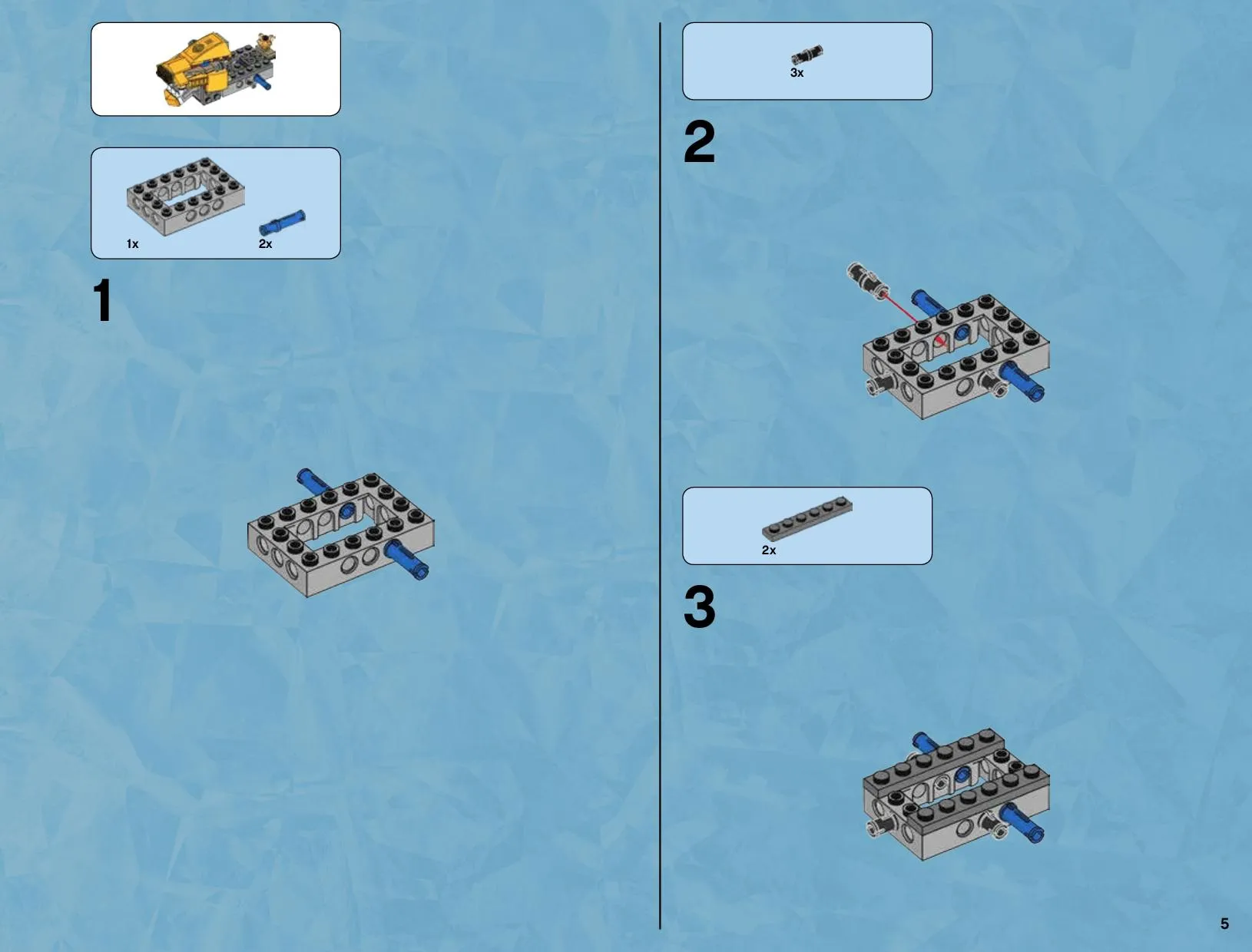 1x
2x

1

3x

2

2x

3

5