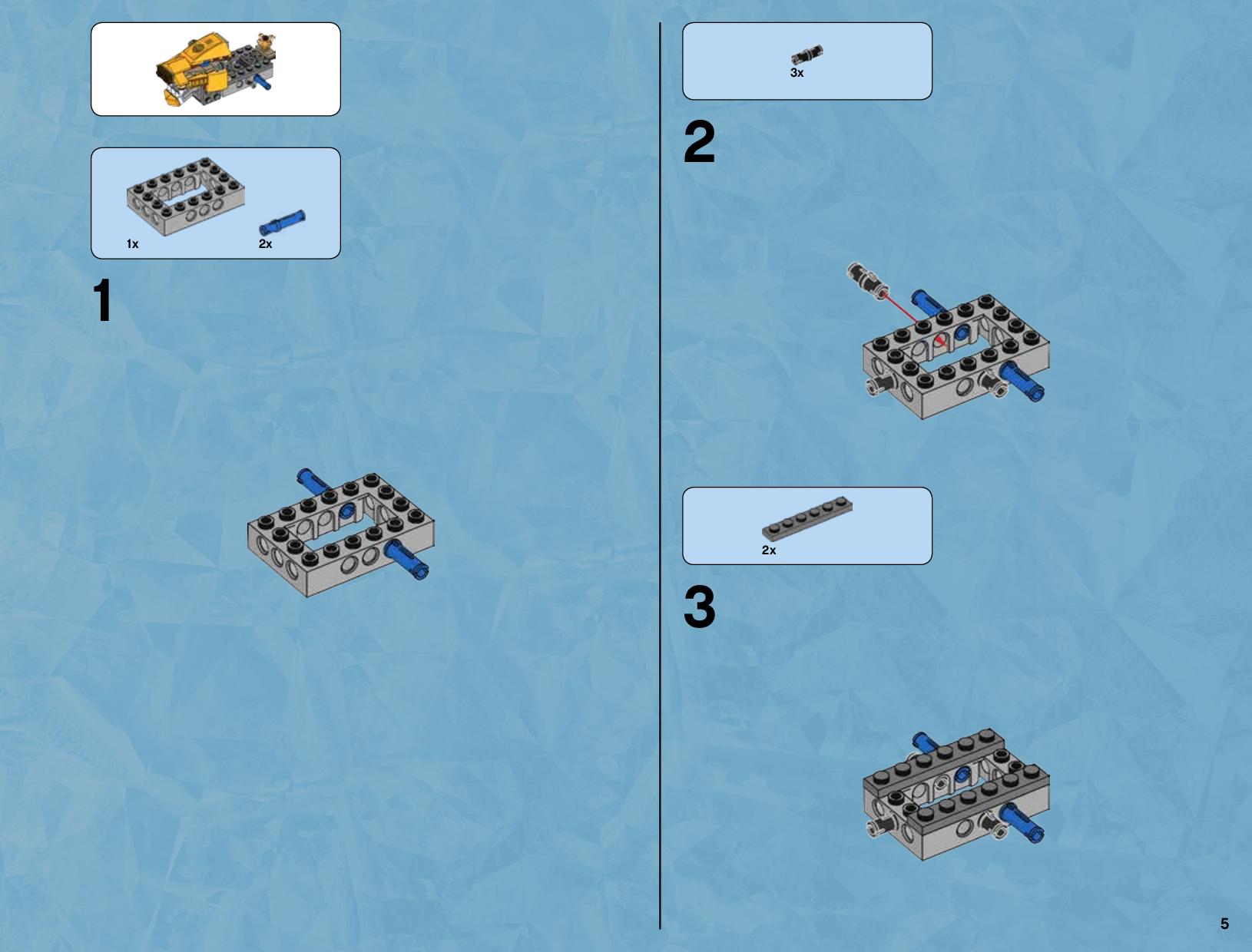 1x

2x

1

3x

2

2x

3

5