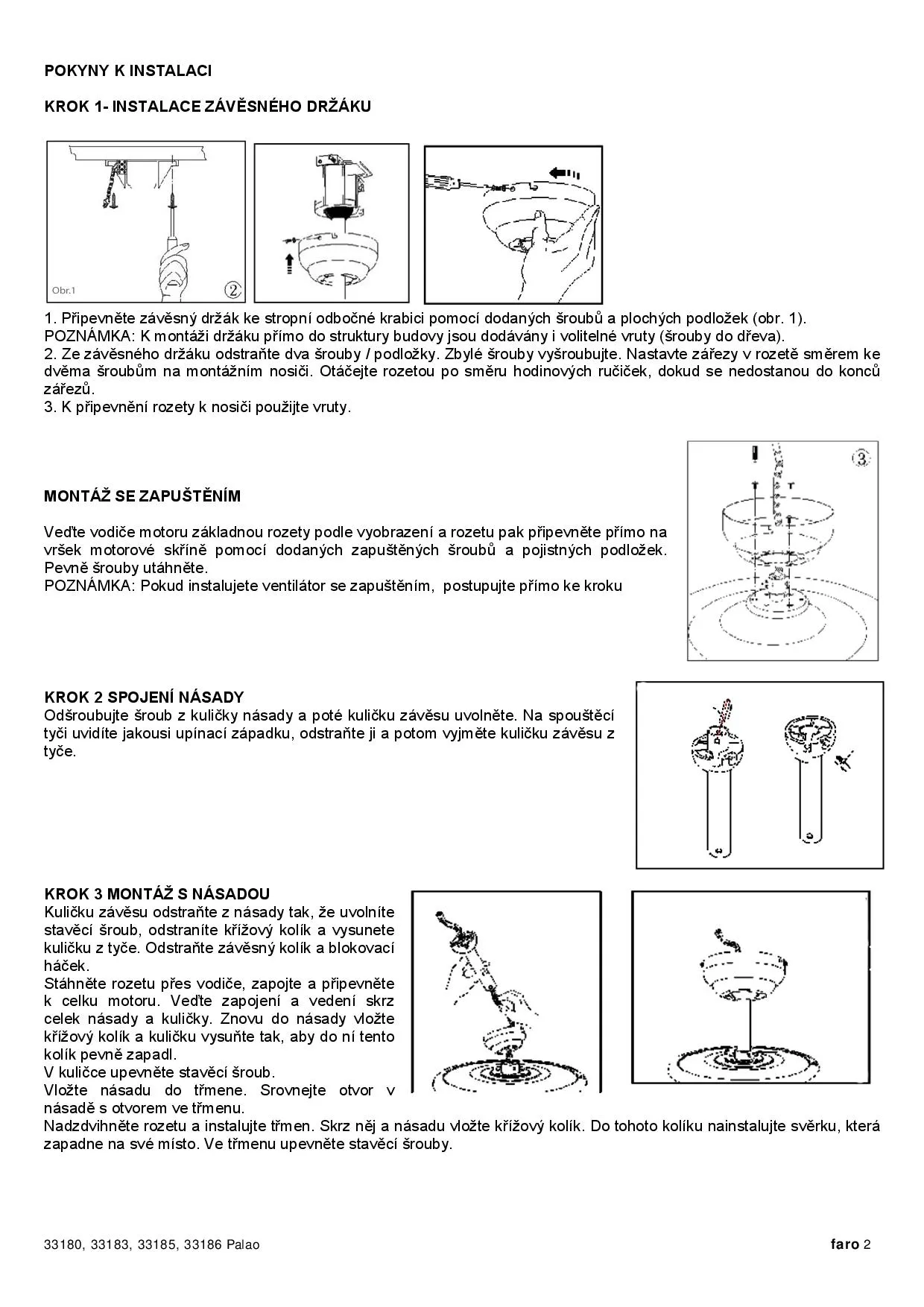 POKYNY K INSTALACI

KROK 1- INSTALACE ZÁVĚSNÉHO DRŽÁKU

Obr.1

②

1. Připevněte závěsný držák ke stropní odbočné krabici pomocí dodaných šroubů a plochých podložek (obr. 1).
POZNÁMKA: K montáži držáku přímo do struktury budovy jsou dodávány i volitelné vruty (šrouby do dřeva).
2. Ze závěsného držáku odstraňte dva šrouby / podložky. Zbylé šrouby vyšroubujte. Nastavte zářezy v rozetě směrem ke dvěma šroubům na montážním nosiči. Otáčejte rozetou po směru hodinových ručiček, dokud se nedostanou do konců zářezů.
3. K připevnění rozety k nosiči použijte vruty.

③

MONTÁŽ SE ZAPUŠTĚNÍM

Veďte vodiče motoru základnou rozety podle vyobrazení a rozetu pak připevněte přímo na vršek motorové skříně pomocí dodaných zapuštěných šroubů a pojistných podložek. Pevně šrouby utáhněte.
POZNÁMKA: Pokud instalujete ventilátor se zapuštěním, postupujte přímo ke kroku

KROK 2 SPOJENÍ NÁSADY
Odšroubujte šroub z kuličky násady a poté kuličku závěsu uvolněte. Na spouštěcí tyči uvidíte jakousi upínací západku, odstraňte ji a potom vyjměte kuličku závěsu z tyče.

KROK 3 MONTÁŽ S NÁSADOU
Kuličku závěsu odstraňte z násady tak, že uvolníte stavěcí šroub, odstraníte křížový kolík a vysunete kuličku z tyče. Odstraňte závěsný kolík a blokovací háček.
Stáhněte rozetu přes vodiče, zapojte a připevněte k celku motoru. Veďte zapojení a vedení skrz celek násady a kuličky. Znovu do násady vložte křížový kolík a kuličku vysuňte tak, aby do ní tento kolík pevně zapadl.
V kuličce upevněte stavěcí šroub.
Vložte násadu do třmene. Srovnejte otvor v násadě s otvorem ve třmenu.
Nadzdvihněte rozetu a instalujte třmen. Skrz něj a násadu vložte křížový kolík. Do tohoto kolíku nainstalujte svěrku, která zapadne na své místo. Ve třmenu upevněte stavěcí šrouby.

33180, 33183, 33185, 33186 Palao

faro 2