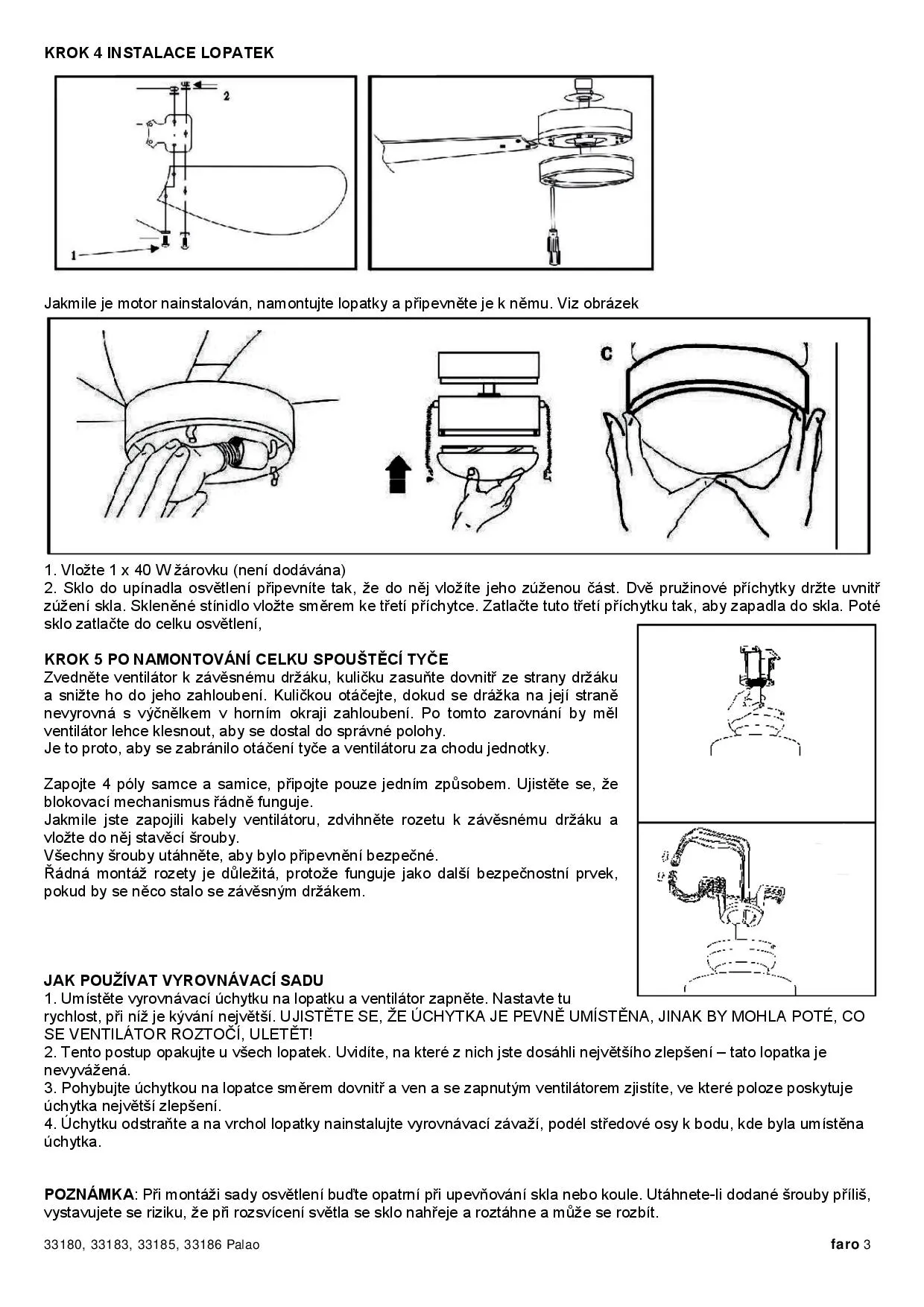 KROK 4 INSTALACE LOPATEK

2

1

Jakmile je motor nainstalován, namontujte lopatky a připevněte je k němu. Viz obrázek

C

1. Vložte 1 x 40 W žárovku (není dodávána)
2. Sklo do upínadla osvětlení připevníte tak, že do něj vložíte jeho zúženou část. Dvě pružinové příchytky držte uvnitř zúžení skla. Skleněné stínidlo vložte směrem ke třetí příchytce. Zatlačte tuto třetí příchytku tak, aby zapadla do skla. Poté sklo zatlačte do celku osvětlení,

KROK 5 PO NAMONTOVÁNÍ CELKU SPOUŠTĚCÍ TYČE
Zvedněte ventilátor k závěsnému držáku, kuličku zasuňte dovnitř ze strany držáku a snižte ho do jeho zahloubení. Kuličkou otáčejte, dokud se drážka na její straně nevyrovná s výčnělkem v horním okraji zahloubení. Po tomto zarovnání by měl ventilátor lehce klesnout, aby se dostal do správné polohy.
Je to proto, aby se zabránilo otáčení tyče a ventilátoru za chodu jednotky.

Zapojte 4 póly samce a samice, připojte pouze jedním způsobem. Ujistěte se, že blokovací mechanismus řádně funguje.
Jakmile jste zapojili kabely ventilátoru, zdvihněte rozetu k závěsnému držáku a vložte do něj stavěcí šrouby.
Všechny šrouby utáhněte, aby bylo připevnění bezpečné.
Řádná montáž rozety je důležitá, protože funguje jako další bezpečnostní prvek, pokud by se něco stalo se závěsným držákem.

JAK POUŽÍVAT VYROVNÁVACÍ SADU
1. Umístěte vyrovnávací úchytku na lopatku a ventilátor zapněte. Nastavte tu rychlost, při níž je kývání největší. UJISTĚTE SE, ŽE ÚCHYTKA JE PEVNĚ UMÍSTĚNA, JINAK BY MOHLA POTÉ, CO SE VENTILÁTOR ROZTOČÍ, ULETĚT!
2. Tento postup opakujte u všech lopatek. Uvidíte, na které z nich jste dosáhli největšího zlepšení – tato lopatka je nevyvážená.
3. Pohybujte úchytkou na lopatce směrem dovnitř a ven a se zapnutým ventilátorem zjistíte, ve které poloze poskytuje úchytka největší zlepšení.
4. Úchytku odstraňte a na vrchol lopatky nainstalujte vyrovnávací závaží, podél středové osy k bodu, kde byla umístěna úchytka.

POZNÁMKA: Při montáži sady osvětlení buďte opatrní při upevňování skla nebo koule. Utáhnete-li dodané šrouby příliš, vystavujete se riziku, že při rozsvícení světla se sklo nahřeje a roztáhne a může se rozbít.

33180, 33183, 33185, 33186 Palao

faro 3