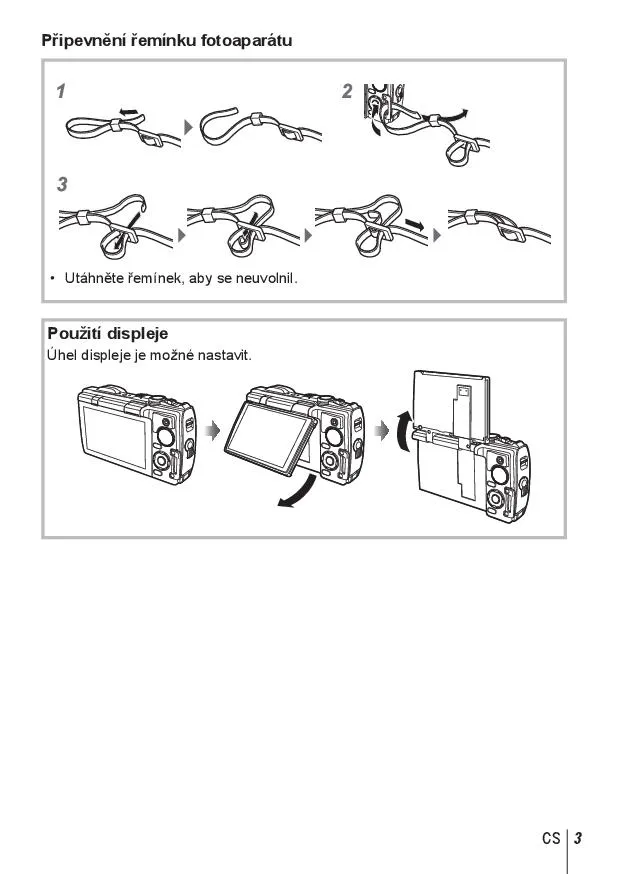 Připevnění řemínku fotoaparátu

1

2

3

• Utáhněte řemínek, aby se neuvolnil.

Použití displeje

Úhel displeje je možné nastavit.

CS 3