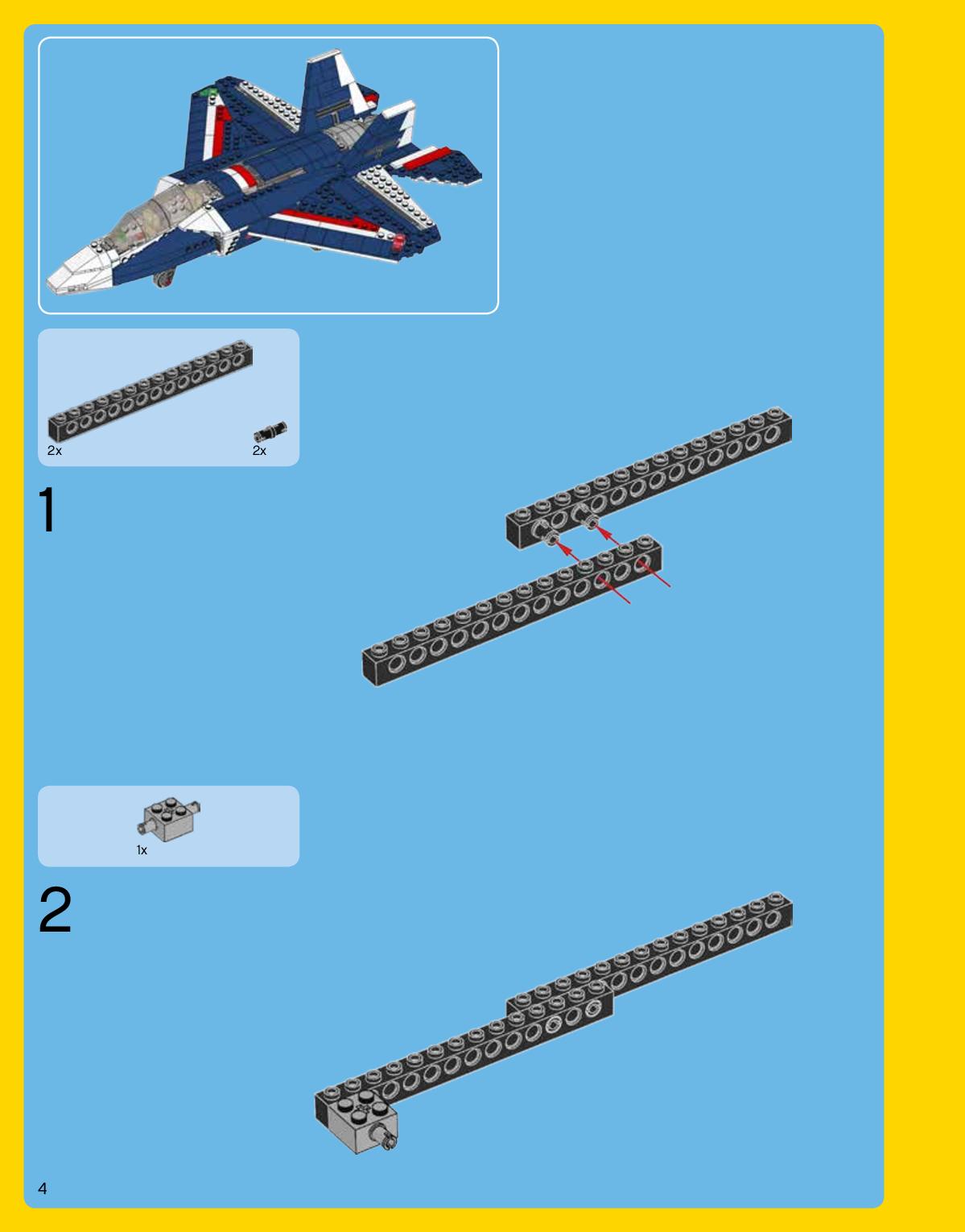 2x
2x

1

1x

2

4