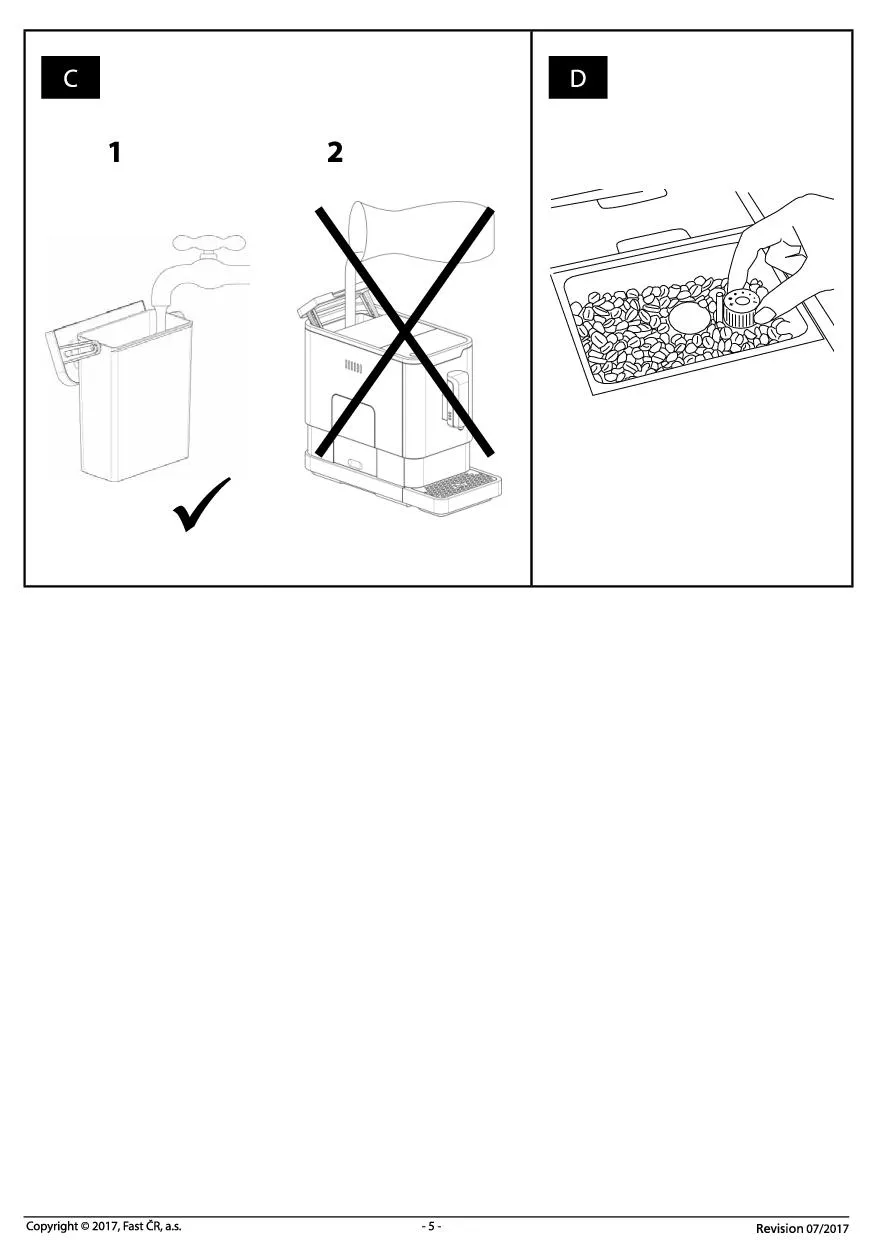 C

1

2

D

Copyright © 2017, Fast ČR, a.s.

- 5 -

Revision 07/2017