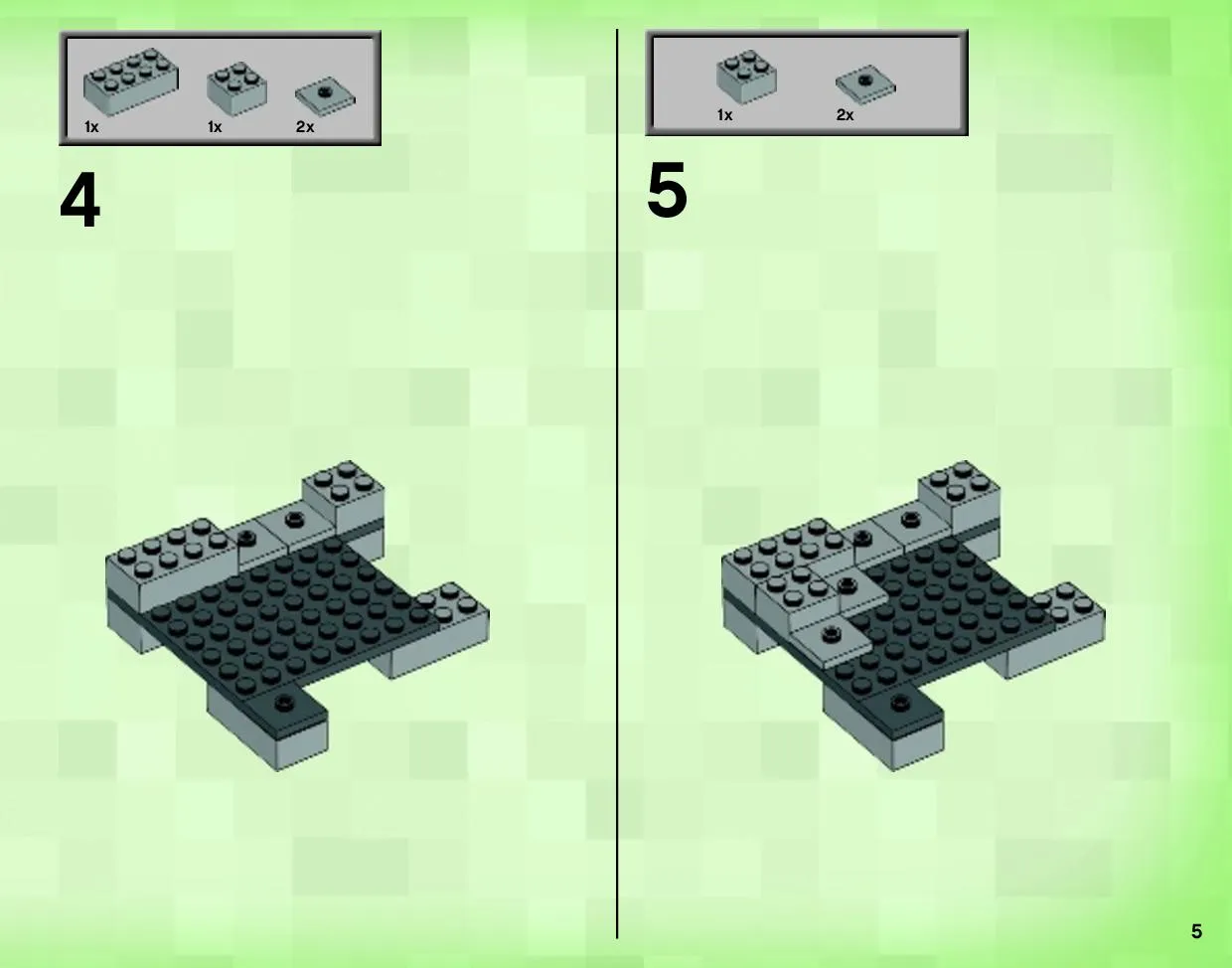 1x 1x 2x

4

1x 2x

5

5