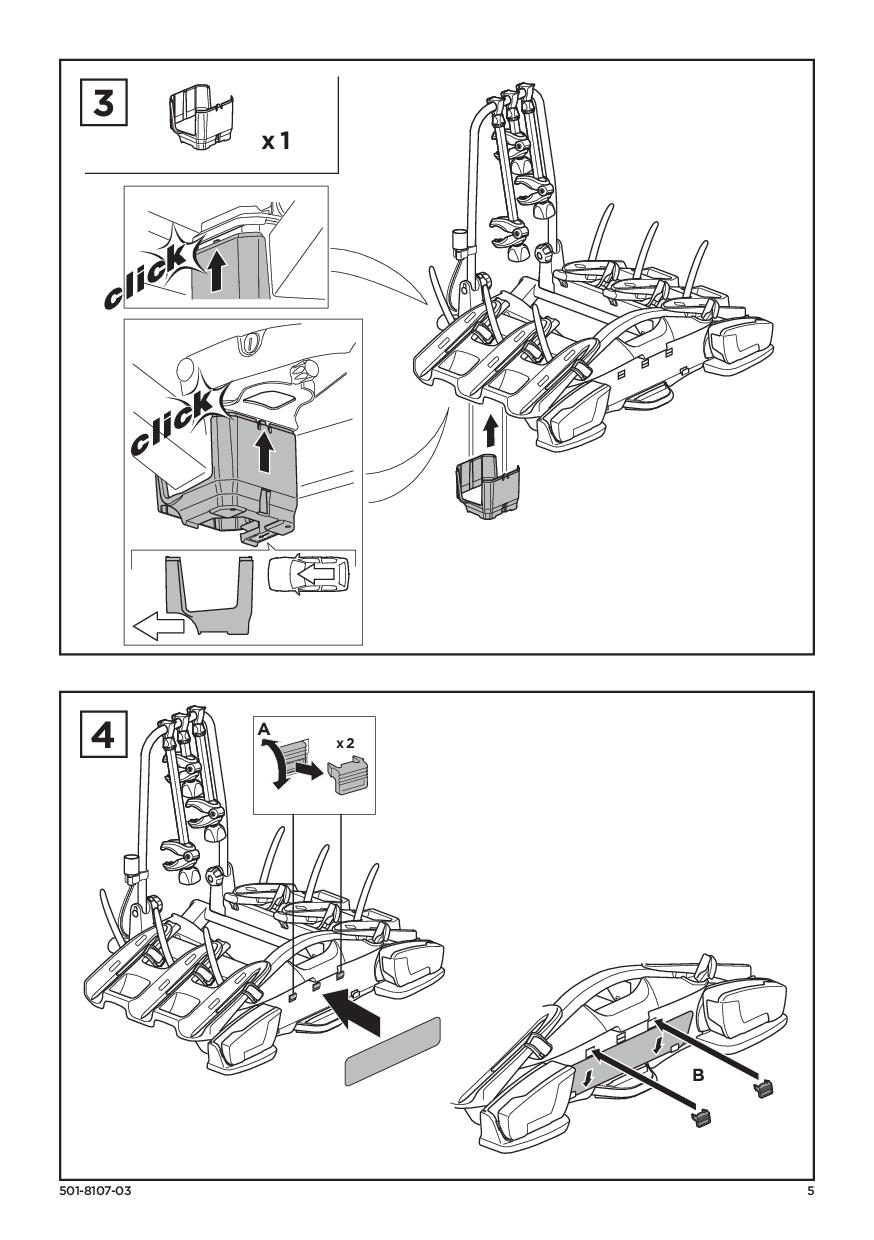 3

x 1

click

click

4

A

x 2

B

501-8107-03

5