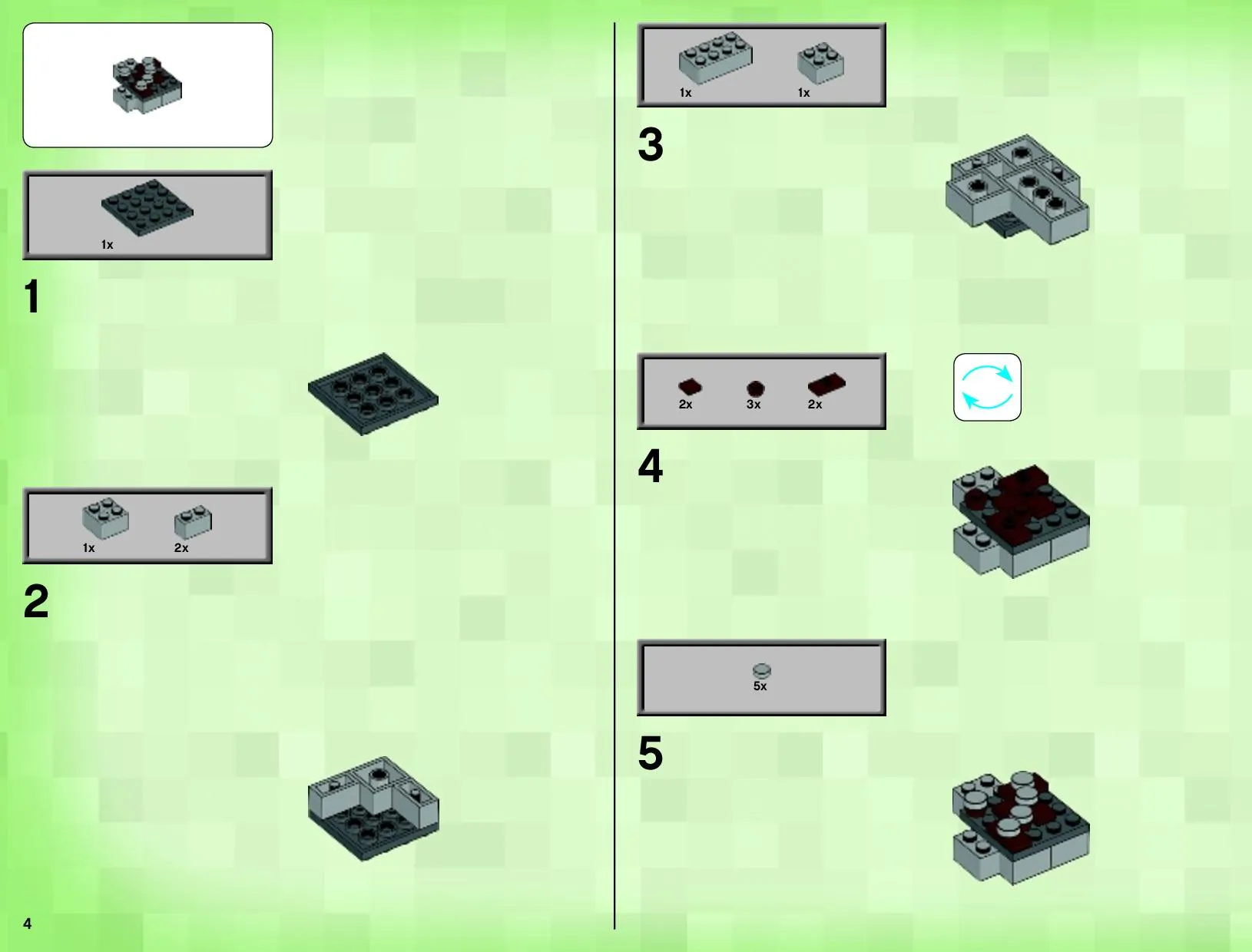 1x

1

1x 2x

2

4

1x 1x

3

2x 3x 2x

4

5x

5