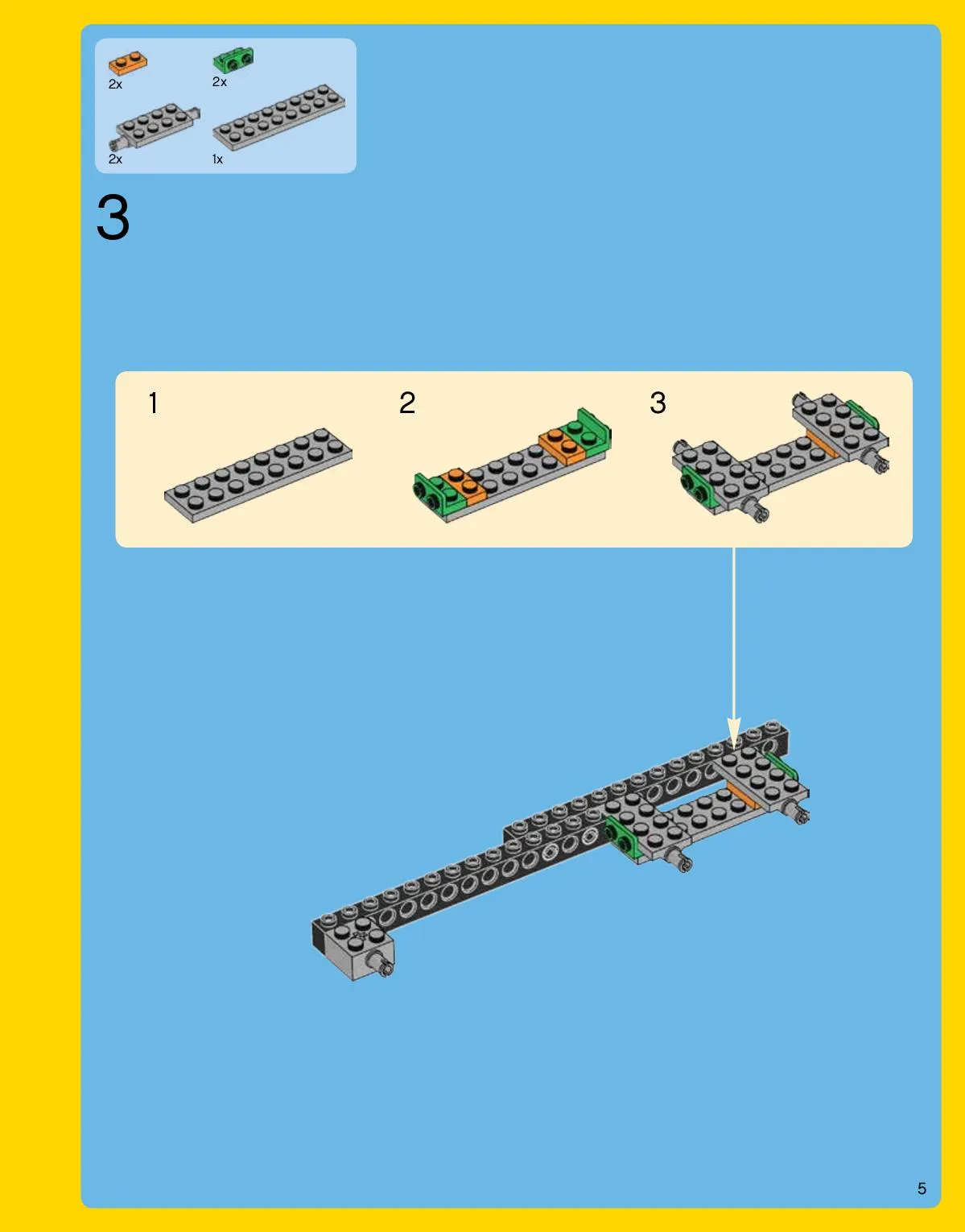 2x
2x
2x
1x

3

1
2
3

5