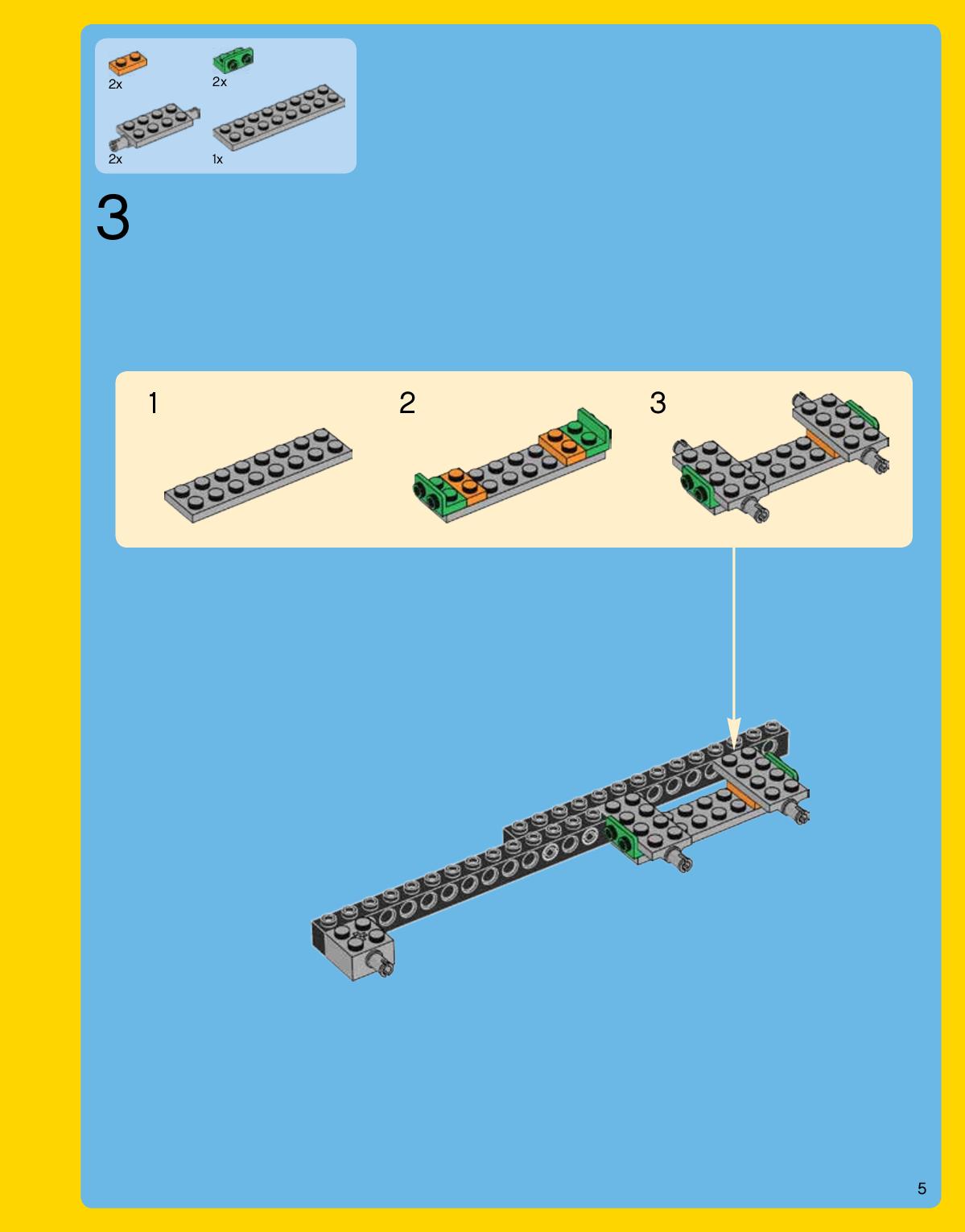 2x
2x
2x
1x

3

1
2
3

5