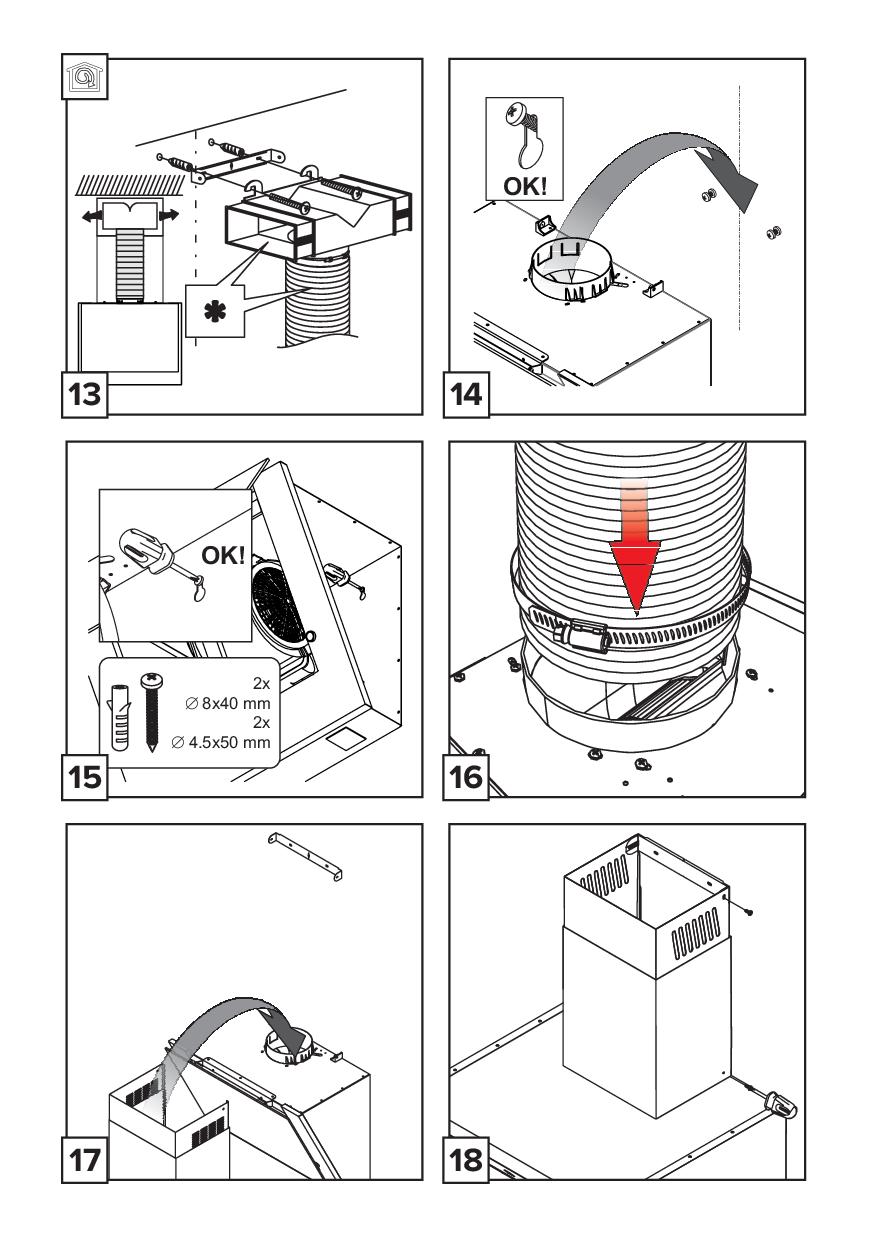 ✱

13

OK!

14

OK!

2x
∅ 8x40 mm
2x
∅ 4.5x50 mm

15

16

17

18