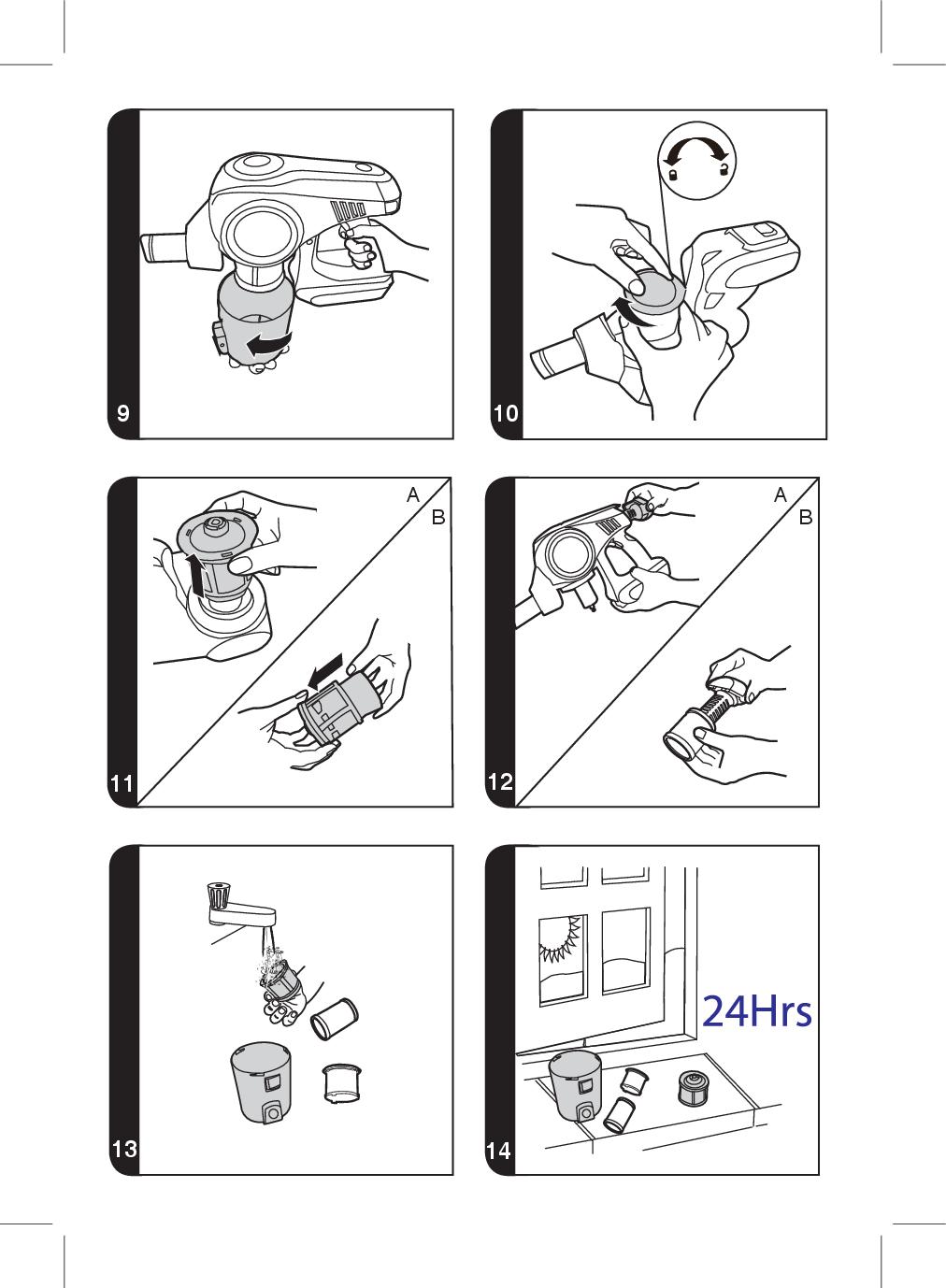 9

10

A
B
11

A
B
12

13

24Hrs
14