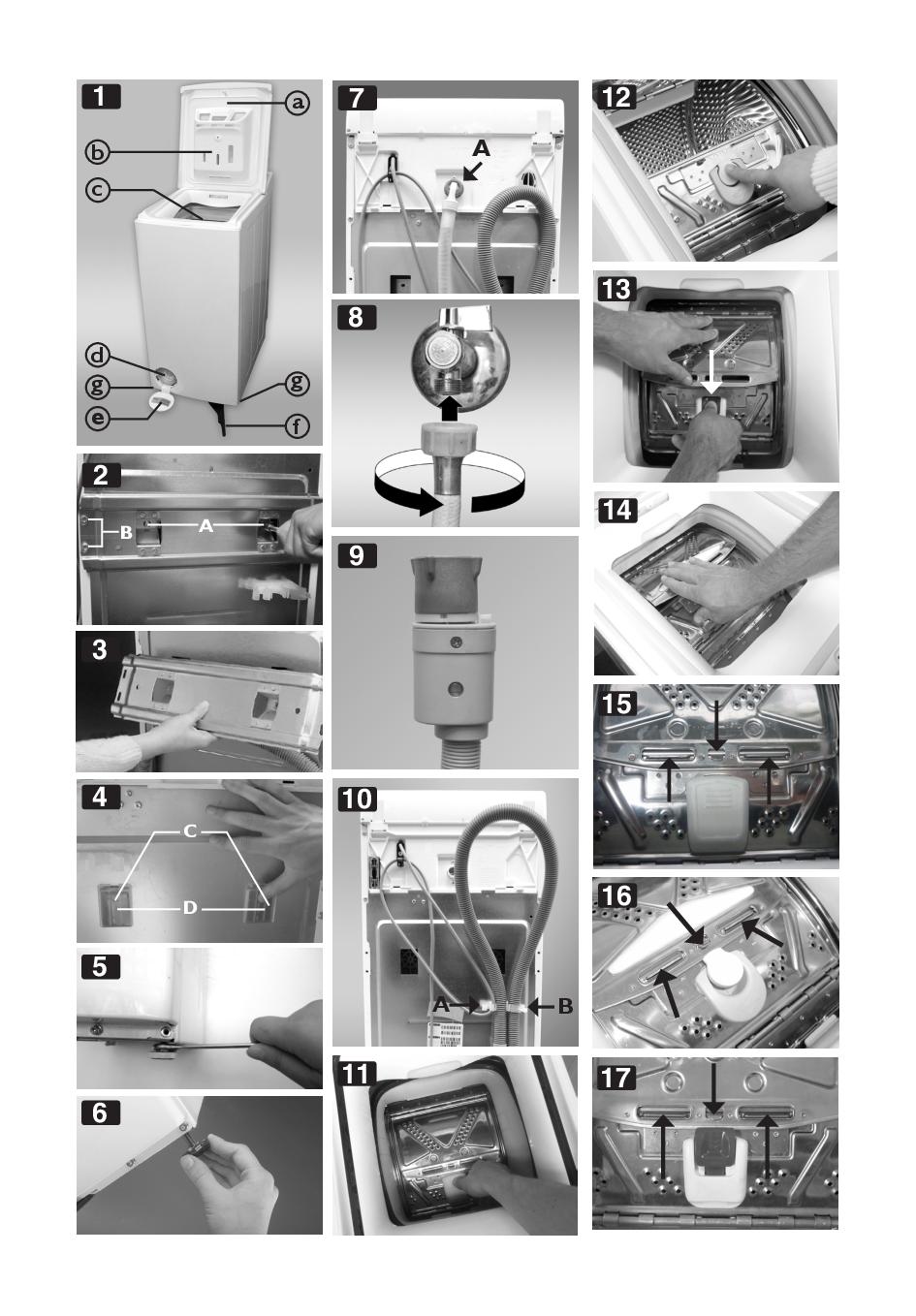 1
a
b
c
d
g
e
g
f

2
B
A

3

4
C
D

5

6

7
A

8

9

10
A
B

11

12

13

14

15

16

17