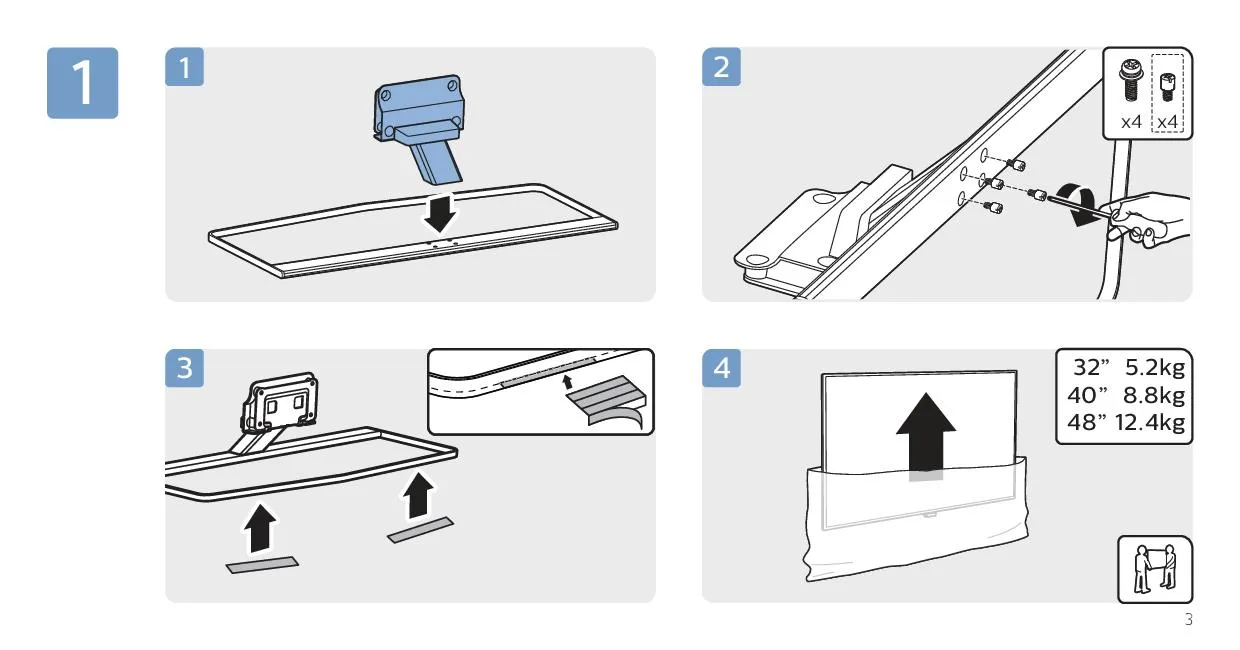 1

1

2

x4 x4

3

4

32” 5.2kg
40” 8.8kg
48” 12.4kg

3