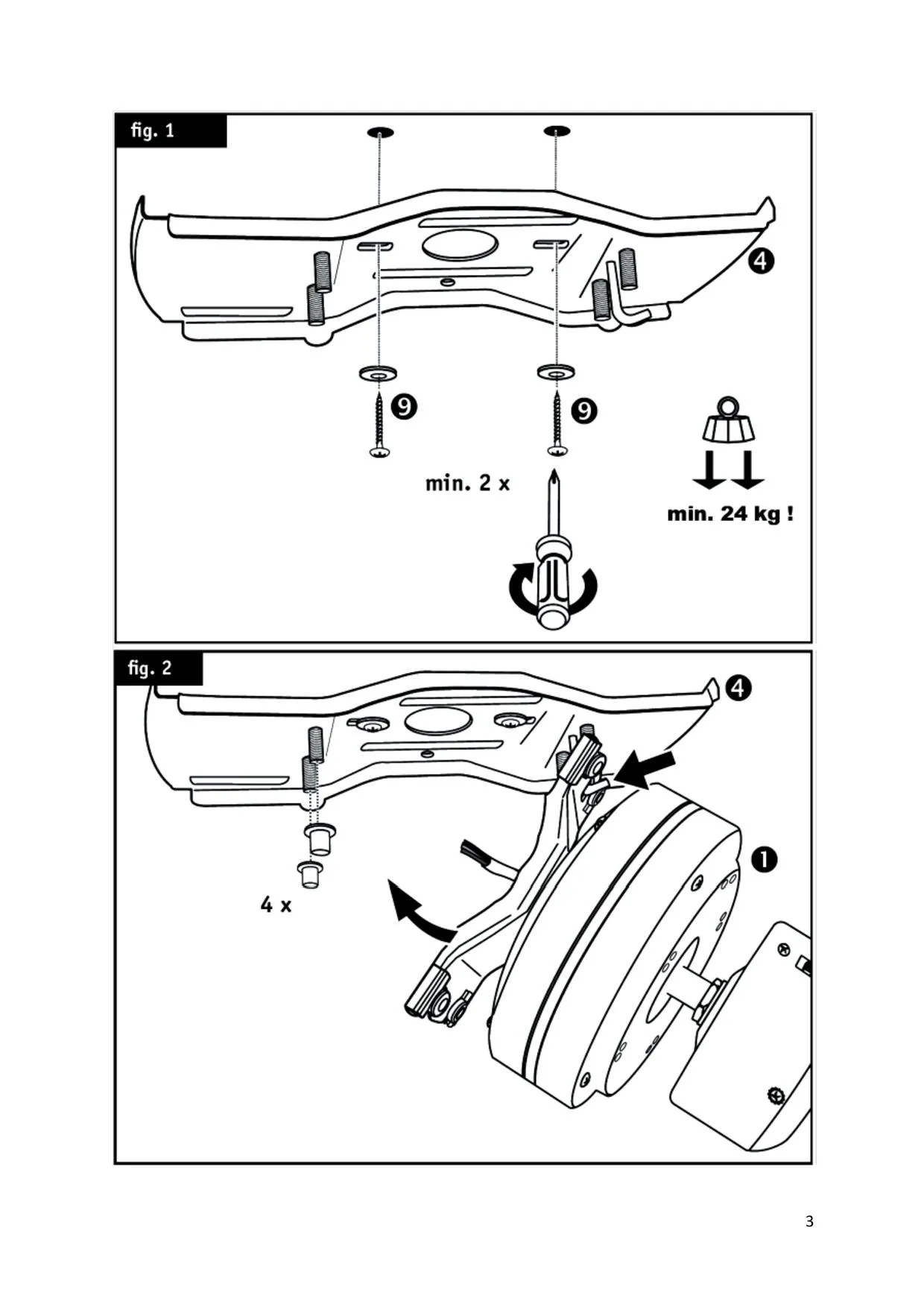 fig. 1

4

9

9

min. 2 x

min. 24 kg !

fig. 2

4

1

4 x

3