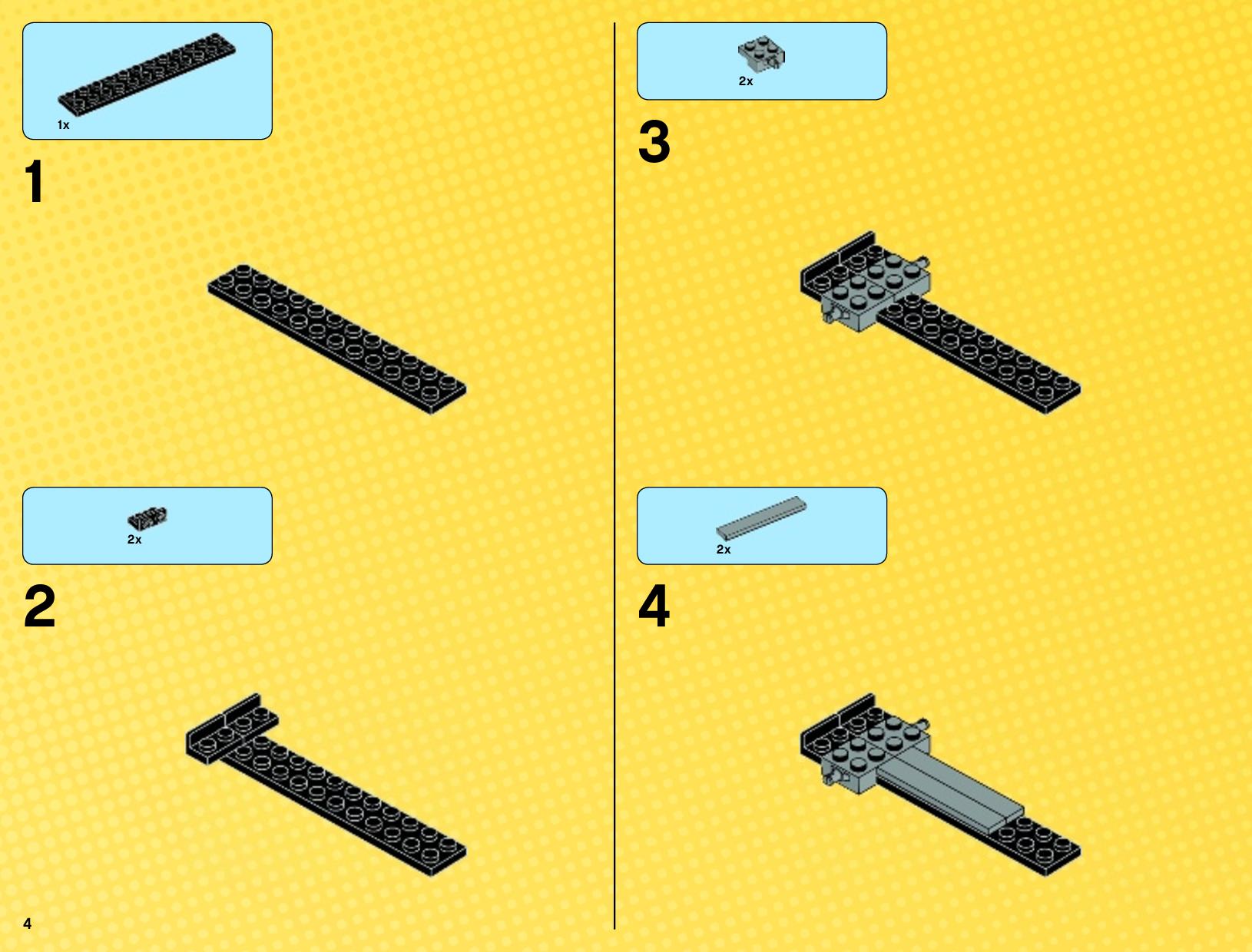 1x

1

2x

2

2x

3

2x

4

4