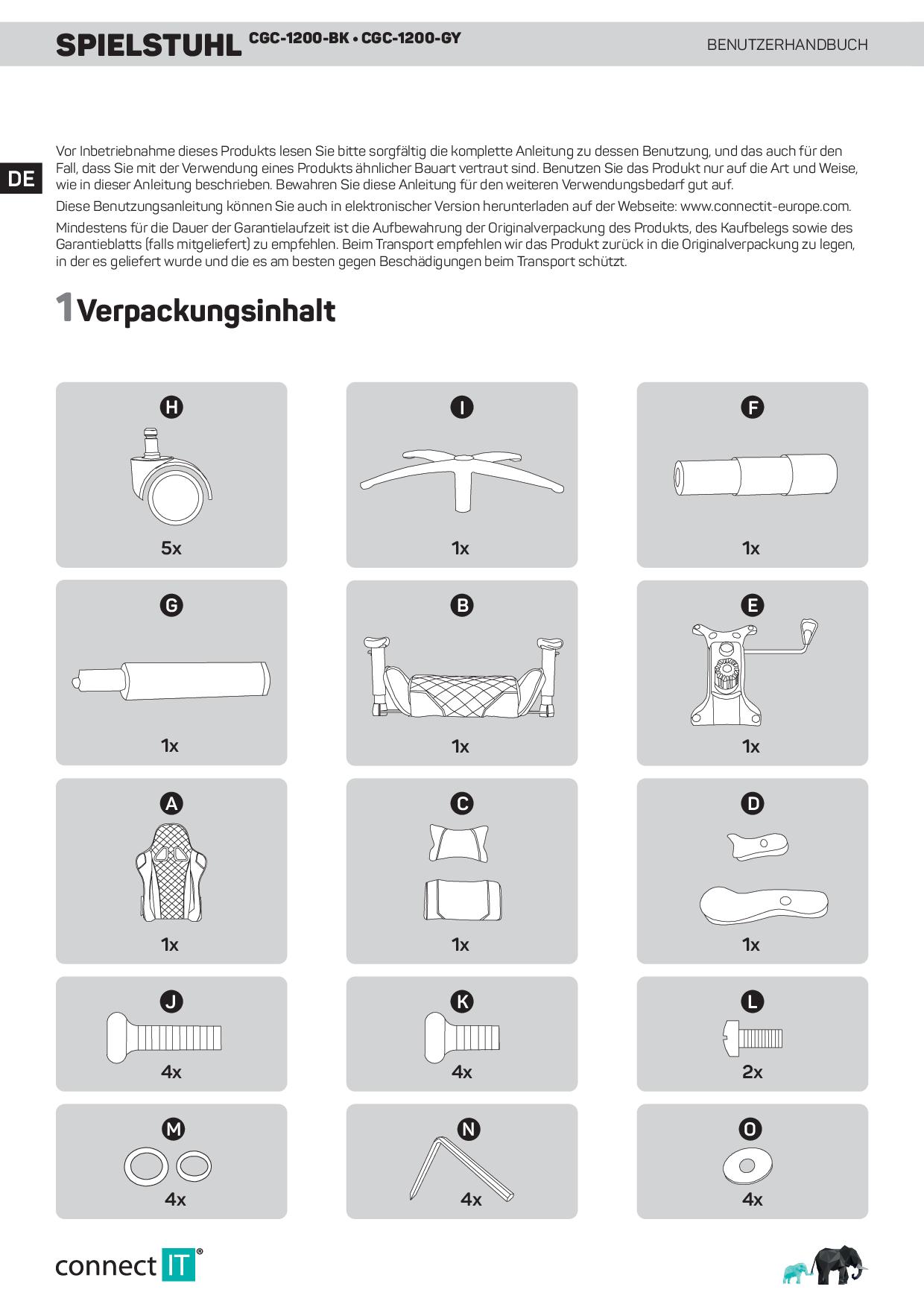 SPIELSTUHL CGC-1200-BK • CGC-1200-GY

BENUTZERHANDBUCH

DE

Vor Inbetriebnahme dieses Produkts lesen Sie bitte sorgfältig die komplette Anleitung zu dessen Benutzung, und das auch für den Fall, dass Sie mit der Verwendung eines Produkts ähnlicher Bauart vertraut sind. Benutzen Sie das Produkt nur auf die Art und Weise, wie in dieser Anleitung beschrieben. Bewahren Sie diese Anleitung für den weiteren Verwendungsbedarf gut auf.

Diese Benutzungsanleitung können Sie auch in elektronischer Version herunterladen auf der Webseite: www.connectit-europe.com.

Mindestens für die Dauer der Garantielaufzeit ist die Aufbewahrung der Originalverpackung des Produkts, des Kaufbelegs sowie des Garantieblatts (falls mitgeliefert) zu empfehlen. Beim Transport empfehlen wir das Produkt zurück in die Originalverpackung zu legen, in der es geliefert wurde und die es am besten gegen Beschädigungen beim Transport schützt.

1 Verpackungsinhalt

H
5x

I
1x

F
1x

G
1x

B
1x

E
1x

A
1x

C
1x

D
1x

J
4x

K
4x

L
2x

M
4x

N
4x

O
4x

connect IT®