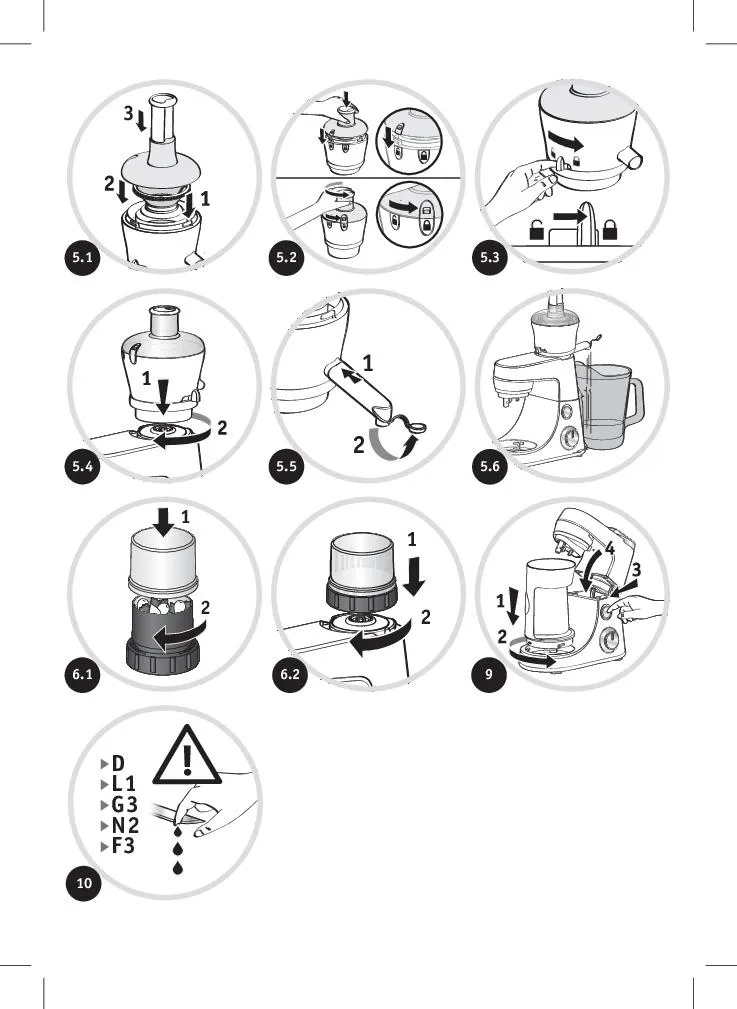 3
2
1
5.1

5.2

5.3

1
2
5.4

1
2
5.5

5.6

1
2
6.1

1
2
6.2

4
3
1
2
9

D
L1
G3
N2
F3
10