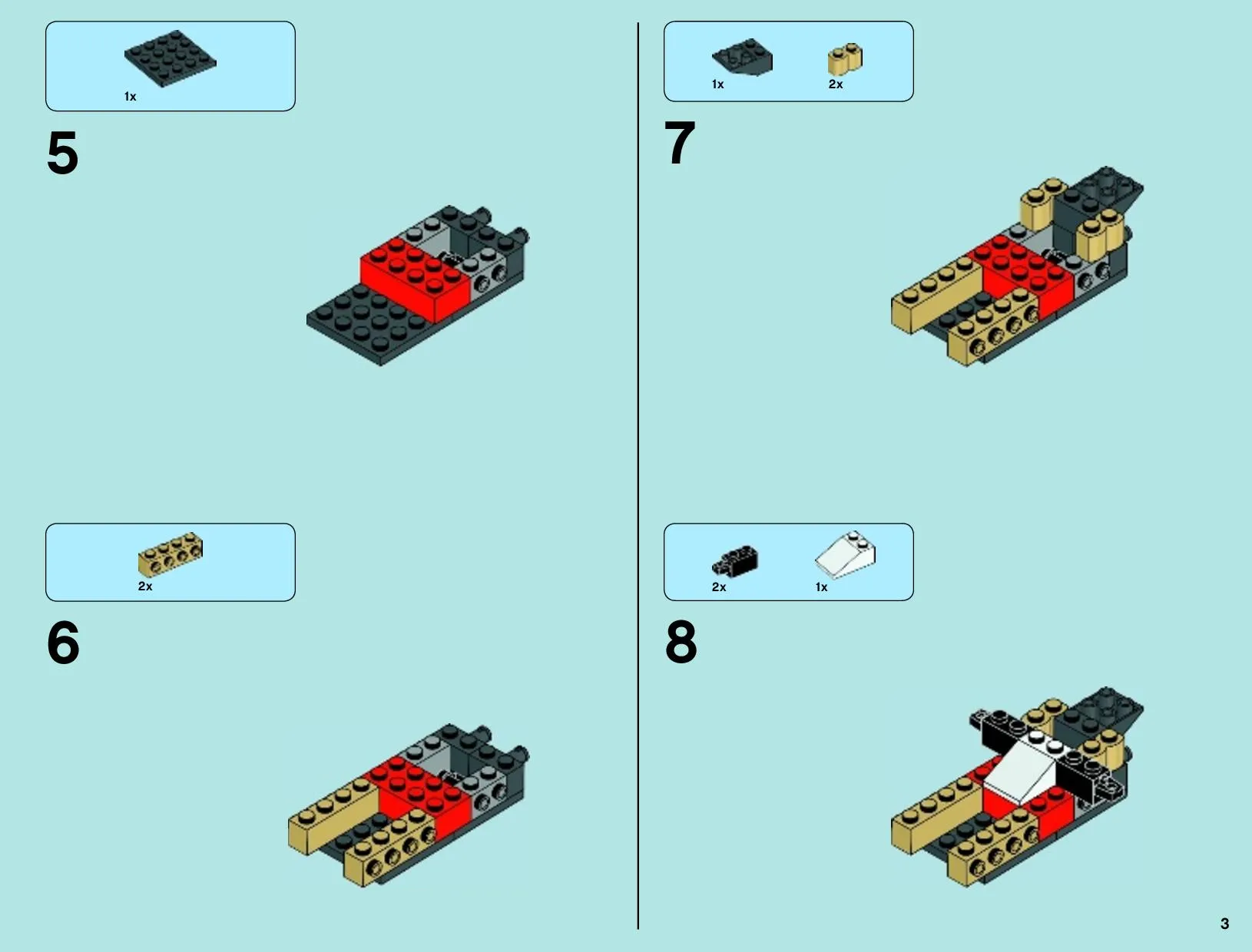 1x

5

2x

6

1x
2x

7

2x
1x

8

3