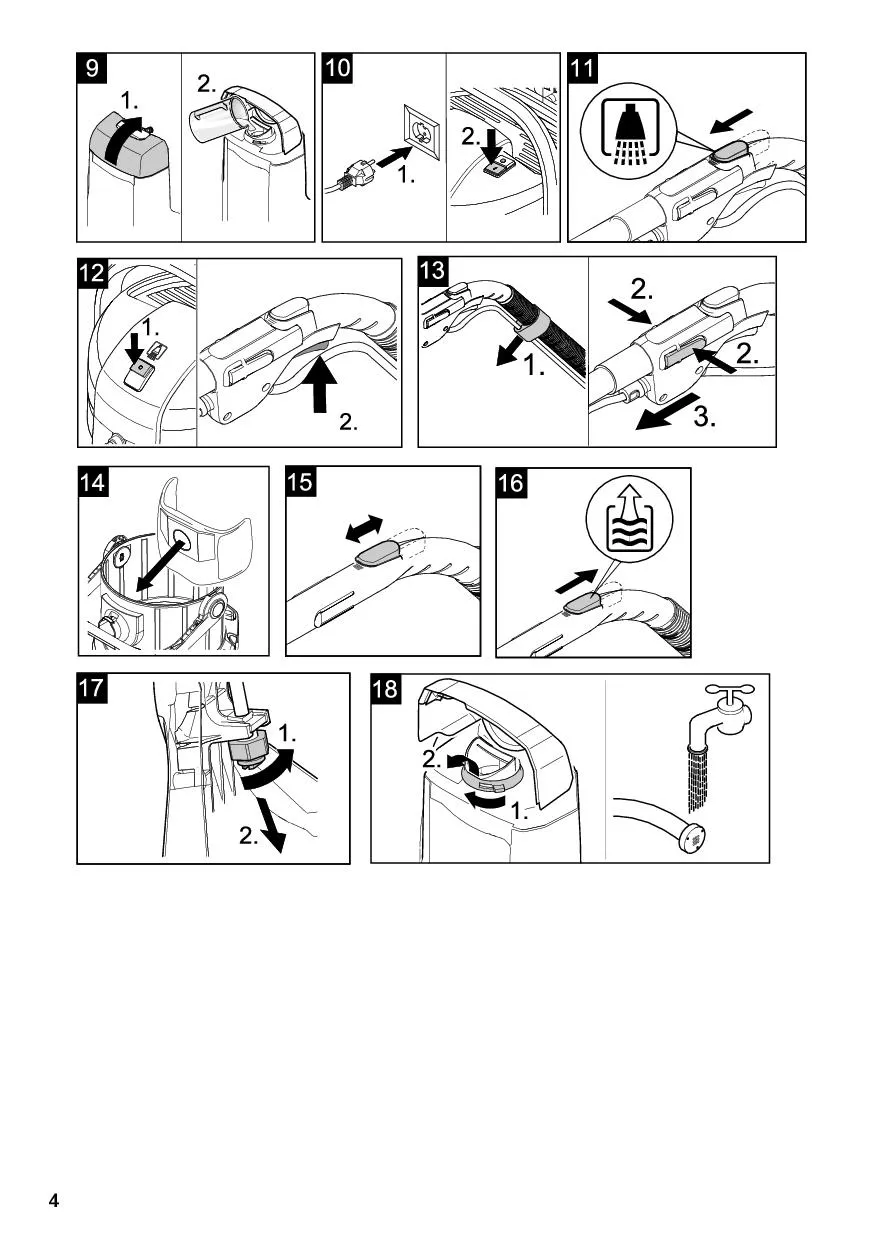 9
1.
2.
10
1.
2.
11
12
1.
2.
13
1.
2.
2.
3.
14
15
16
17
1.
2.
18
2.
1.

4