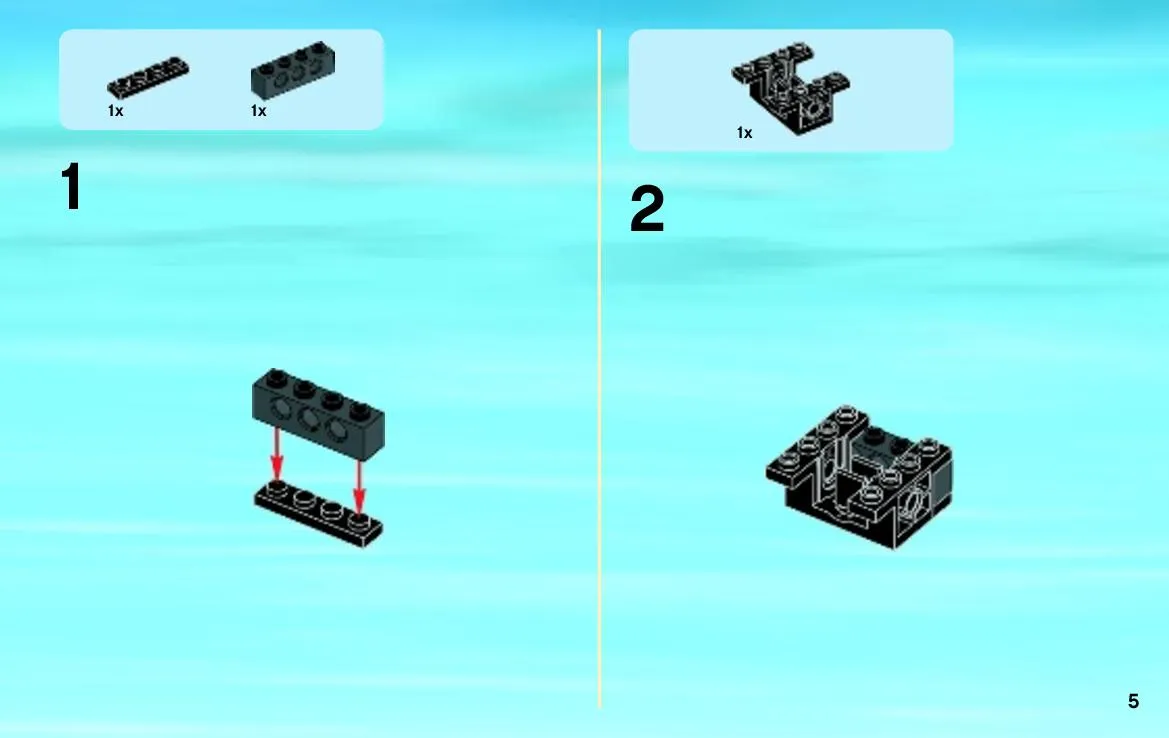 1x 1x

1

1x

2

5