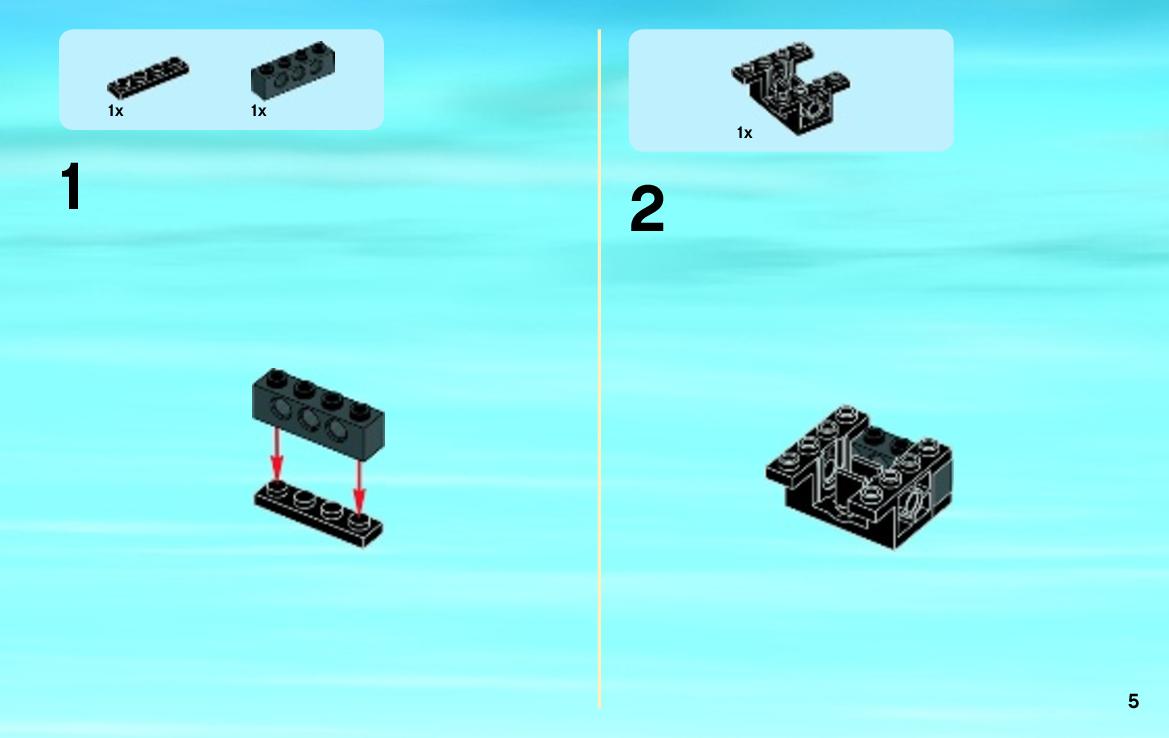 1x 1x

1

1x

2

5