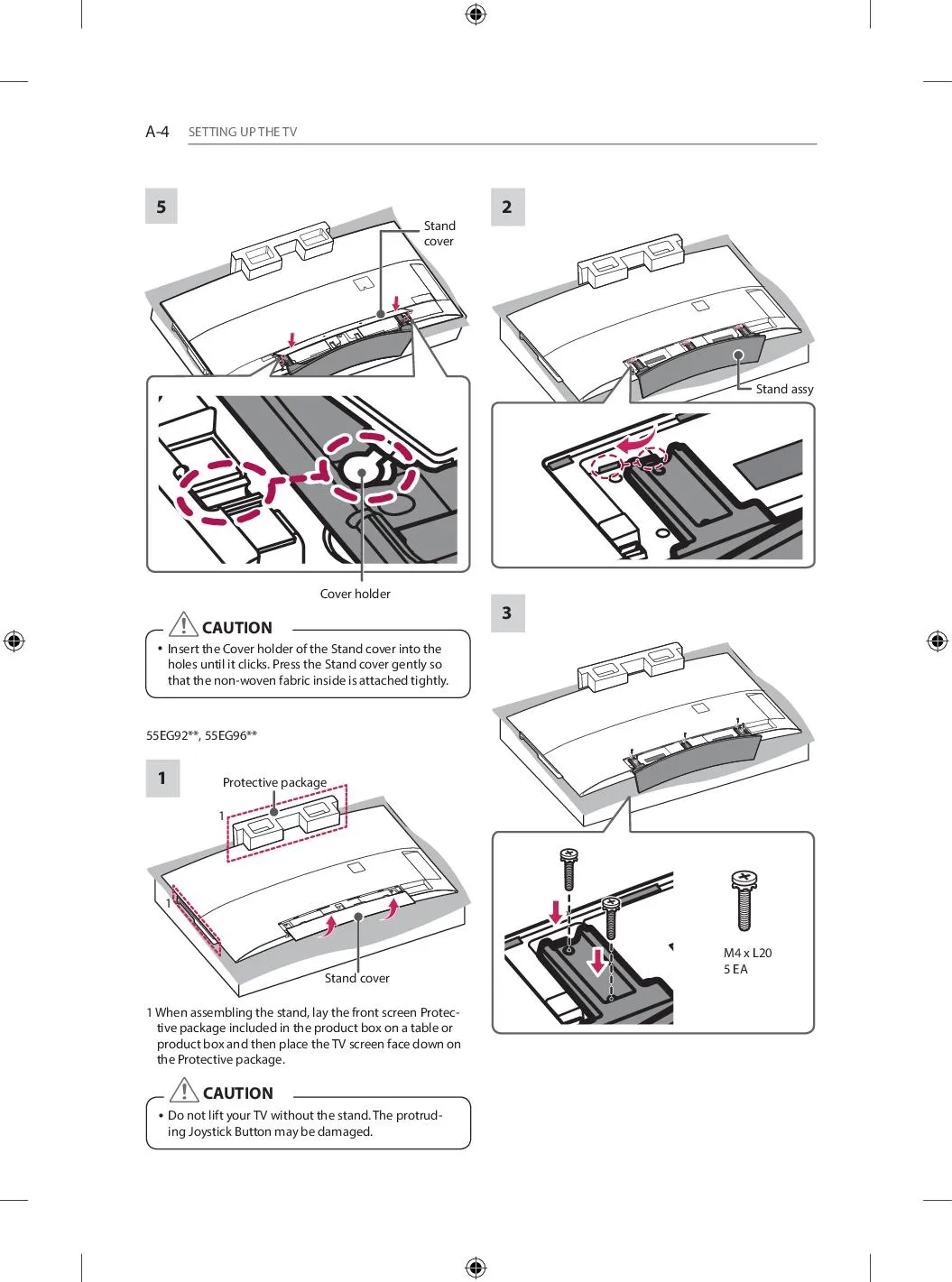 A-4 SETTING UP THE TV

5

Stand cover

Cover holder

CAUTION

• Insert the Cover holder of the Stand cover into the holes until it clicks. Press the Stand cover gently so that the non-woven fabric inside is attached tightly.

55EG92**, 55EG96**

1

Protective package

1

1

Stand cover

1 When assembling the stand, lay the front screen Protective package included in the product box on a table or product box and then place the TV screen face down on the Protective package.

CAUTION

• Do not lift your TV without the stand. The protruding Joystick Button may be damaged.

2

Stand assy

3

M4 x L20
5 EA