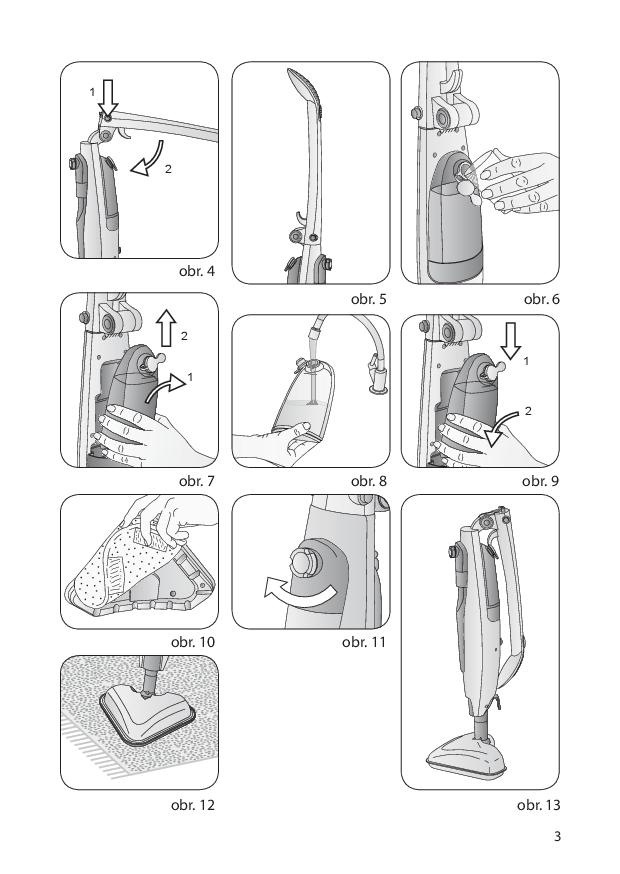 1
2
obr. 4

obr. 5

obr. 6

2
1
obr. 7

obr. 8

1
2
obr. 9

obr. 10

obr. 11

obr. 12

obr. 13

3