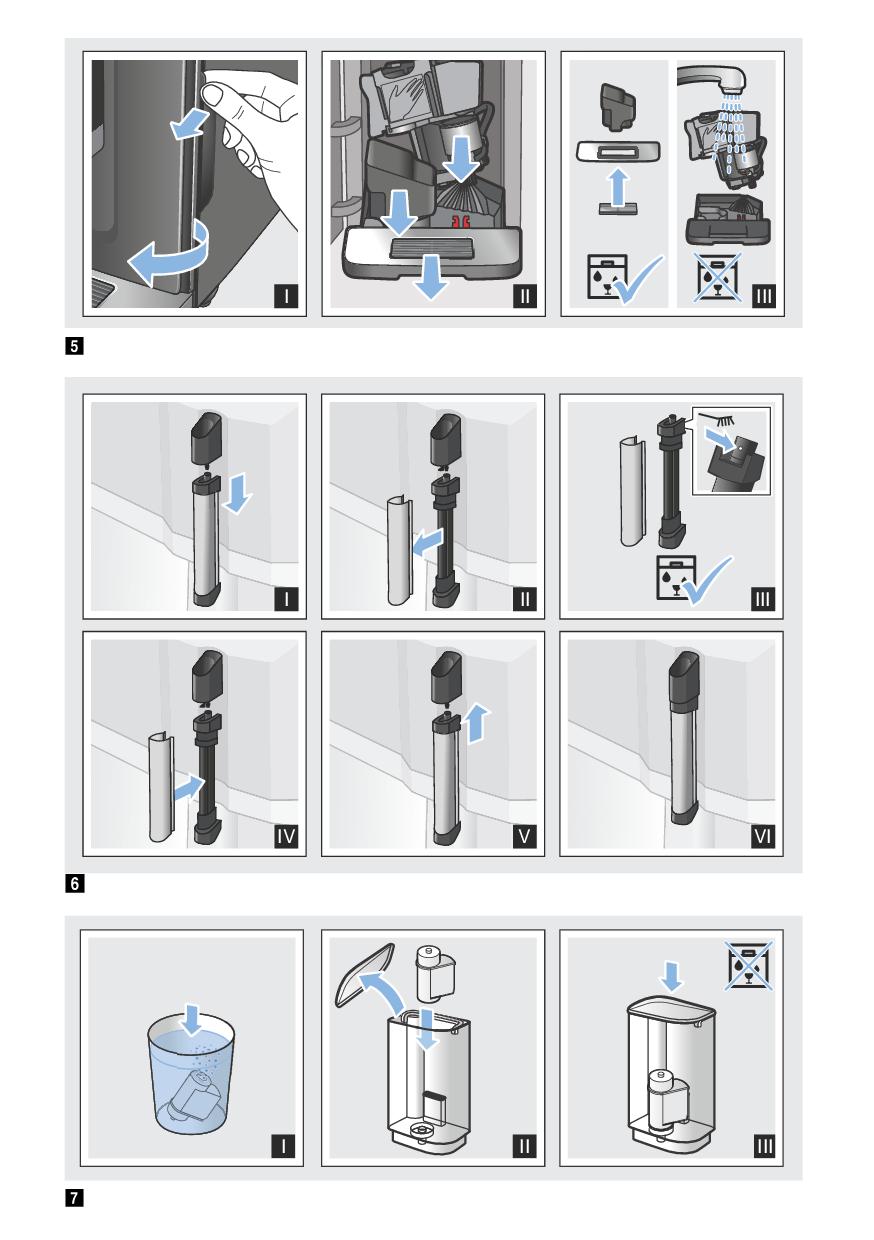 I

II

III

5

I

II

III

IV

V

VI

6

I

II

III

7