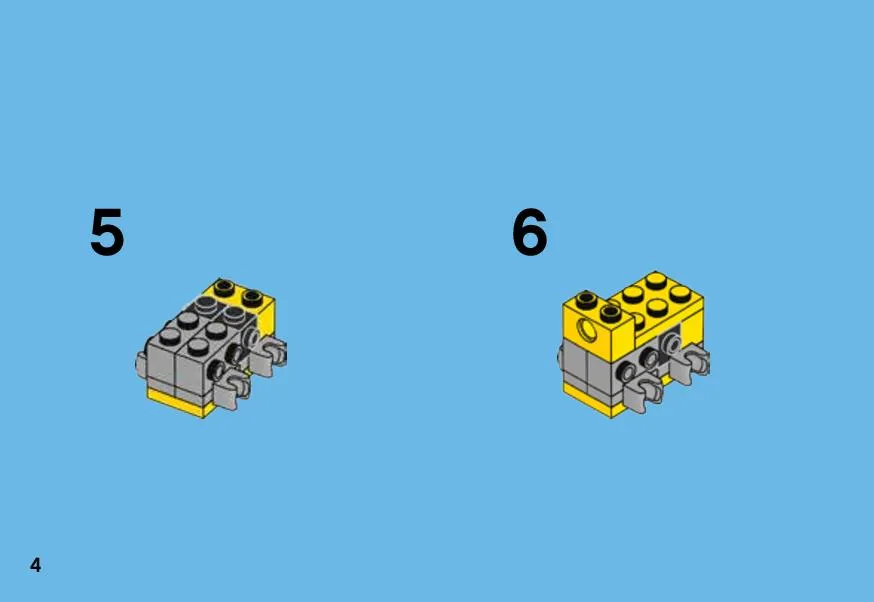 5

6

4