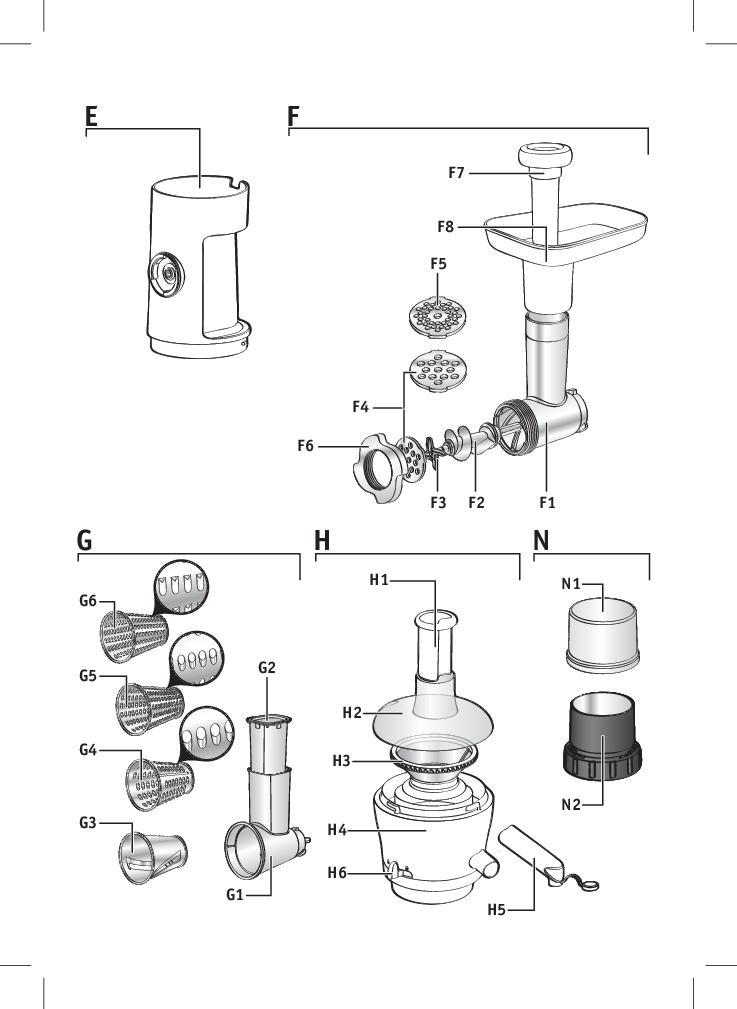 E

F

F7

F8

F5

F4

F6

F3

F2

F1

G

G6

G5

G4

G3

G2

G1

H

H1

H2

H3

H4

H6

H5

N

N1

N2