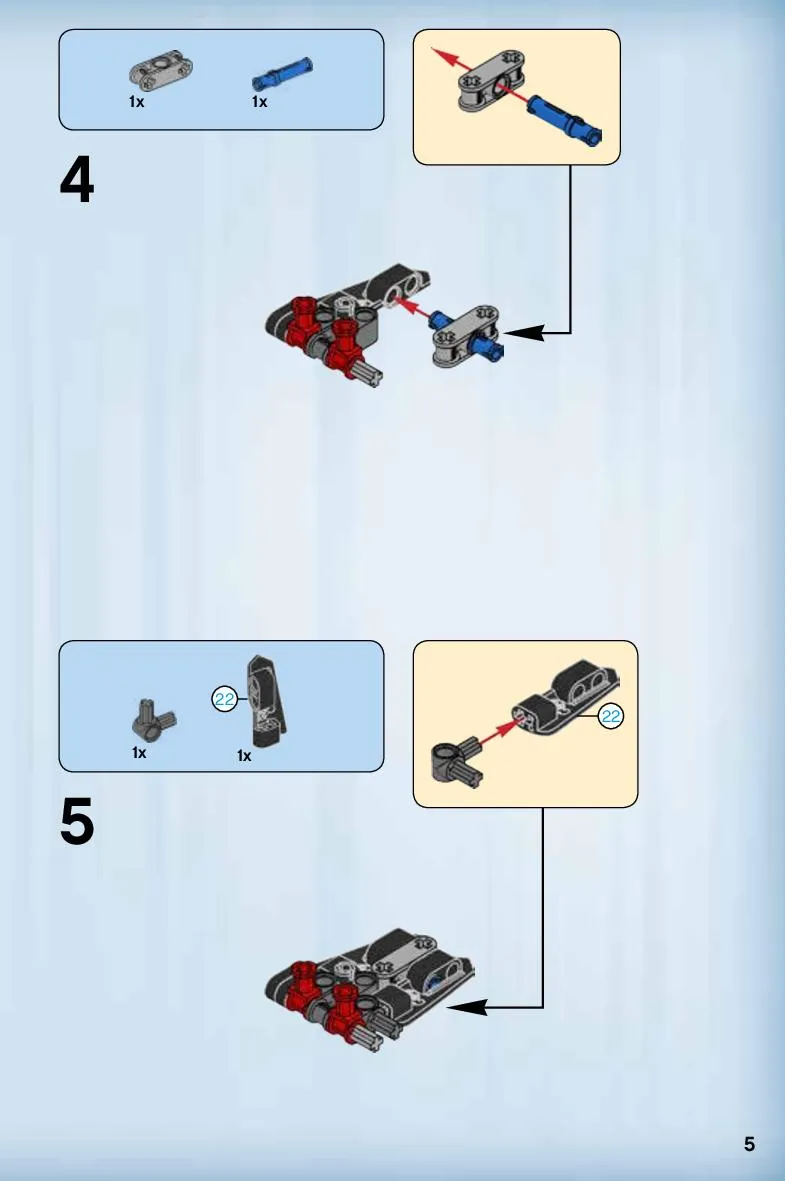 1x 1x

4

22

1x 1x

22

5

5