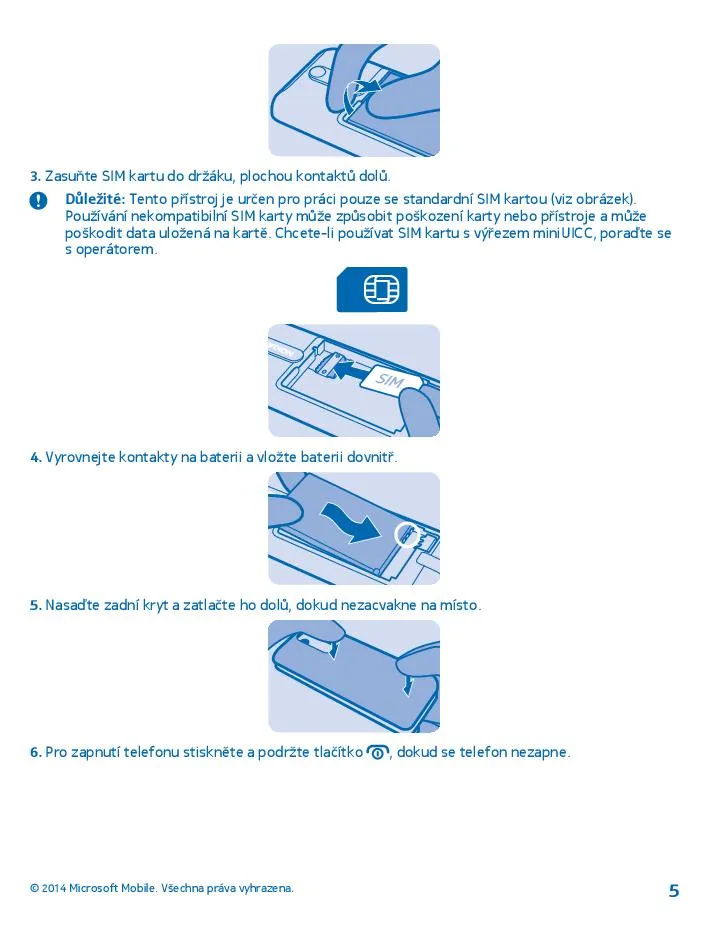 3. Zasuňte SIM kartu do držáku, plochou kontaktů dolů.

Důležité: Tento přístroj je určen pro práci pouze se standardní SIM kartou (viz obrázek). Používání nekompatibilní SIM karty může způsobit poškození karty nebo přístroje a může poškodit data uložená na kartě. Chcete-li používat SIM kartu s výřezem miniUICC, poraďte se s operátorem.

SIM

4. Vyrovnejte kontakty na baterii a vložte baterii dovnitř.

5. Nasaďte zadní kryt a zatlačte ho dolů, dokud nezacvakne na místo.

6. Pro zapnutí telefonu stiskněte a podržte tlačítko , dokud se telefon nezapne.

© 2014 Microsoft Mobile. Všechna práva vyhrazena.

5