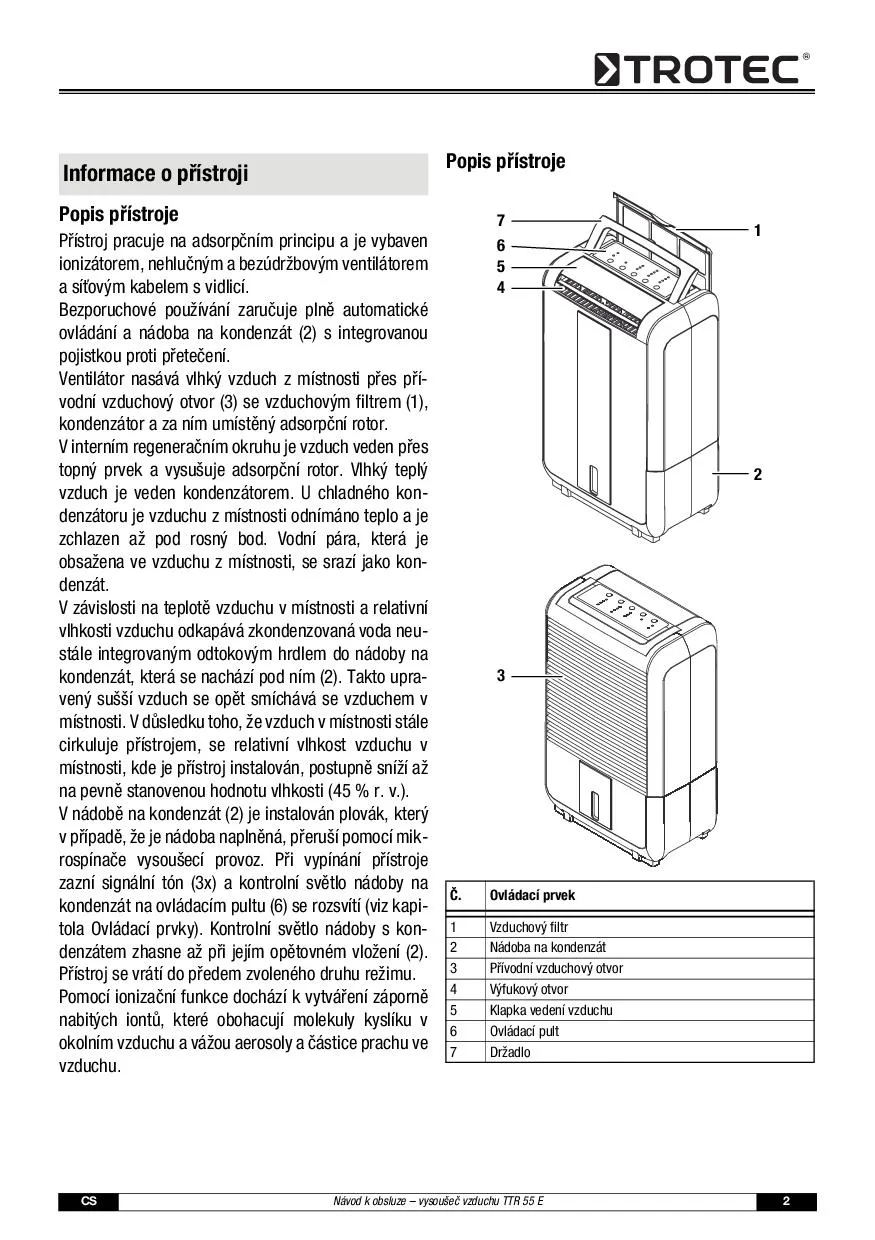 TROTEC®

Informace o přístroji

Popis přístroje

Přístroj pracuje na adsorpčním principu a je vybaven ionizátorem, nehlučným a bezúdržbovým ventilátorem a síťovým kabelem s vidlicí.
Bezporuchové používání zaručuje plně automatické ovládání a nádoba na kondenzát (2) s integrovanou pojistkou proti přetečení.
Ventilátor nasává vlhký vzduch z místnosti přes přívodní vzduchový otvor (3) se vzduchovým filtrem (1), kondenzátor a za ním umístěný adsorpční rotor.
V interním regeneračním okruhu je vzduch veden přes topný prvek a vysušuje adsorpční rotor. Vlhký teplý vzduch je veden kondenzátorem. U chladného kondenzátoru je vzduchu z místnosti odnímáno teplo a je zchlazen až pod rosný bod. Vodní pára, která je obsažena ve vzduchu z místnosti, se srazí jako kondenzát.
V závislosti na teplotě vzduchu v místnosti a relativní vlhkosti vzduchu odkapává zkondenzovaná voda neustále integrovaným odtokovým hrdlem do nádoby na kondenzát, která se nachází pod ním (2). Takto upravený sušší vzduch se opět smíchává se vzduchem v místnosti. V důsledku toho, že vzduch v místnosti stále cirkuluje přístrojem, se relativní vlhkost vzduchu v místnosti, kde je přístroj instalován, postupně sníží až na pevně stanovenou hodnotu vlhkosti (45 % r. v.).
V nádobě na kondenzát (2) je instalován plovák, který v případě, že je nádoba naplněná, přeruší pomocí mikrospínače vysoušecí provoz. Při vypínání přístroje zazní signální tón (3x) a kontrolní světlo nádoby na kondenzát na ovládacím pultu (6) se rozsvítí (viz kapitola Ovládací prvky). Kontrolní světlo nádoby s kondenzátem zhasne až při jejím opětovném vložení (2). Přístroj se vrátí do předem zvoleného druhu režimu.
Pomocí ionizační funkce dochází k vytváření záporně nabitých iontů, které obohacují molekuly kyslíku v okolním vzduchu a vážou aerosoly a částice prachu ve vzduchu.

Popis přístroje

7
6
5
4
1
2
3

| Č. | Ovládací prvek |
|---|---|
| 1 | Vzduchový filtr |
| 2 | Nádoba na kondenzát |
| 3 | Přívodní vzduchový otvor |
| 4 | Výfukový otvor |
| 5 | Klapka vedení vzduchu |
| 6 | Ovládací pult |
| 7 | Držadlo |

CS Návod k obsluze – vysoušeč vzduchu TTR 55 E 2