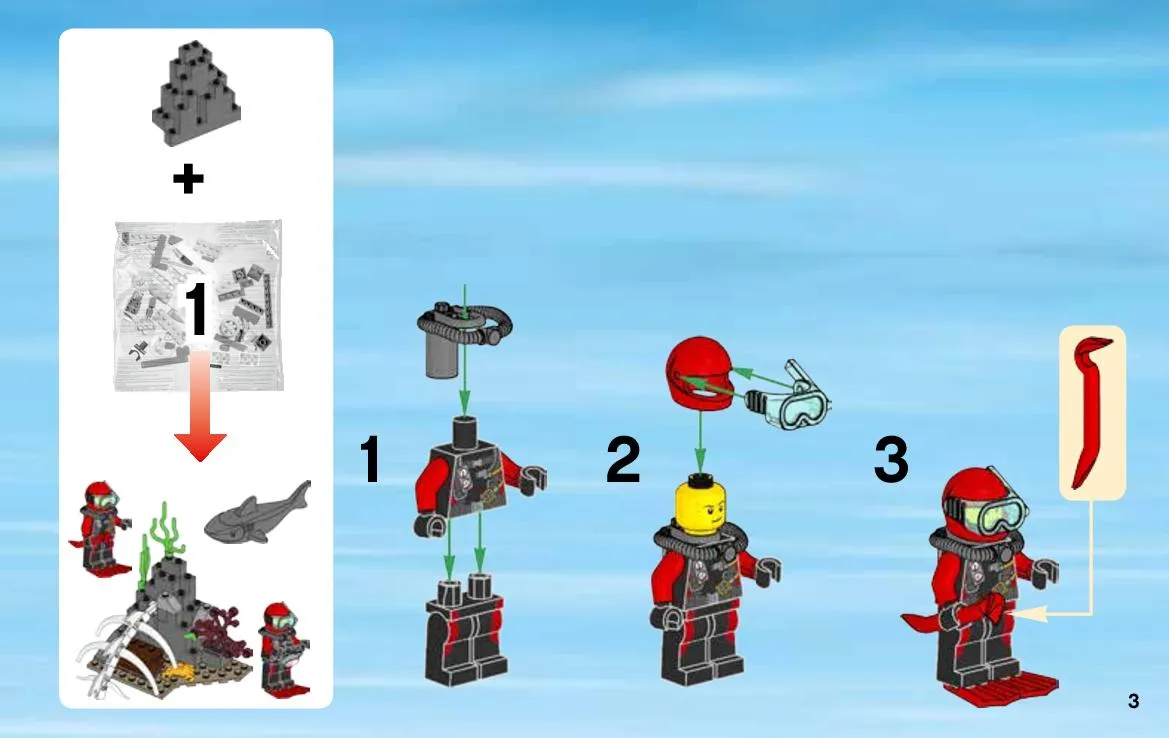 +

1

1

2

3

3