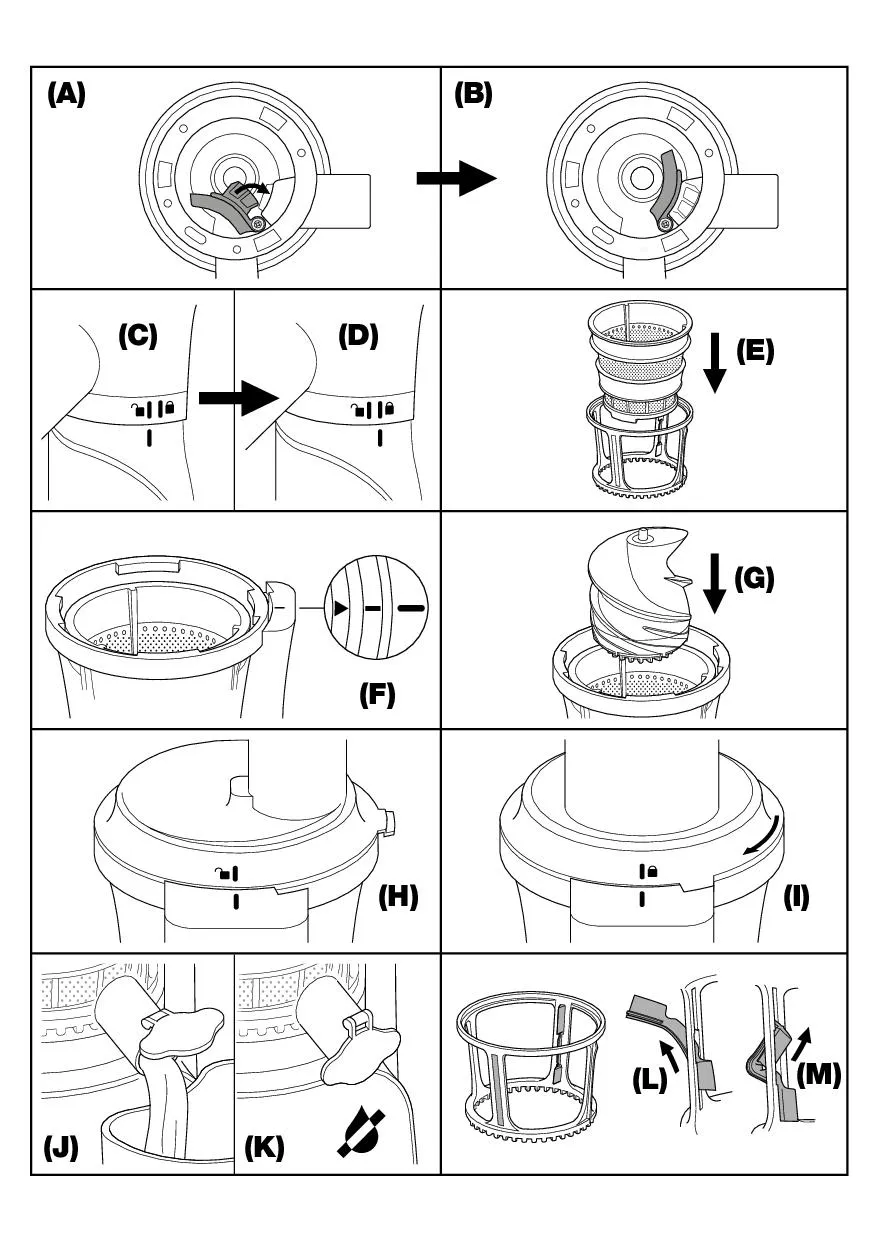 (A)

(B)

(C)

(D)

(E)

(F)

(G)

(H)

(I)

(J)

(K)

(L)

(M)