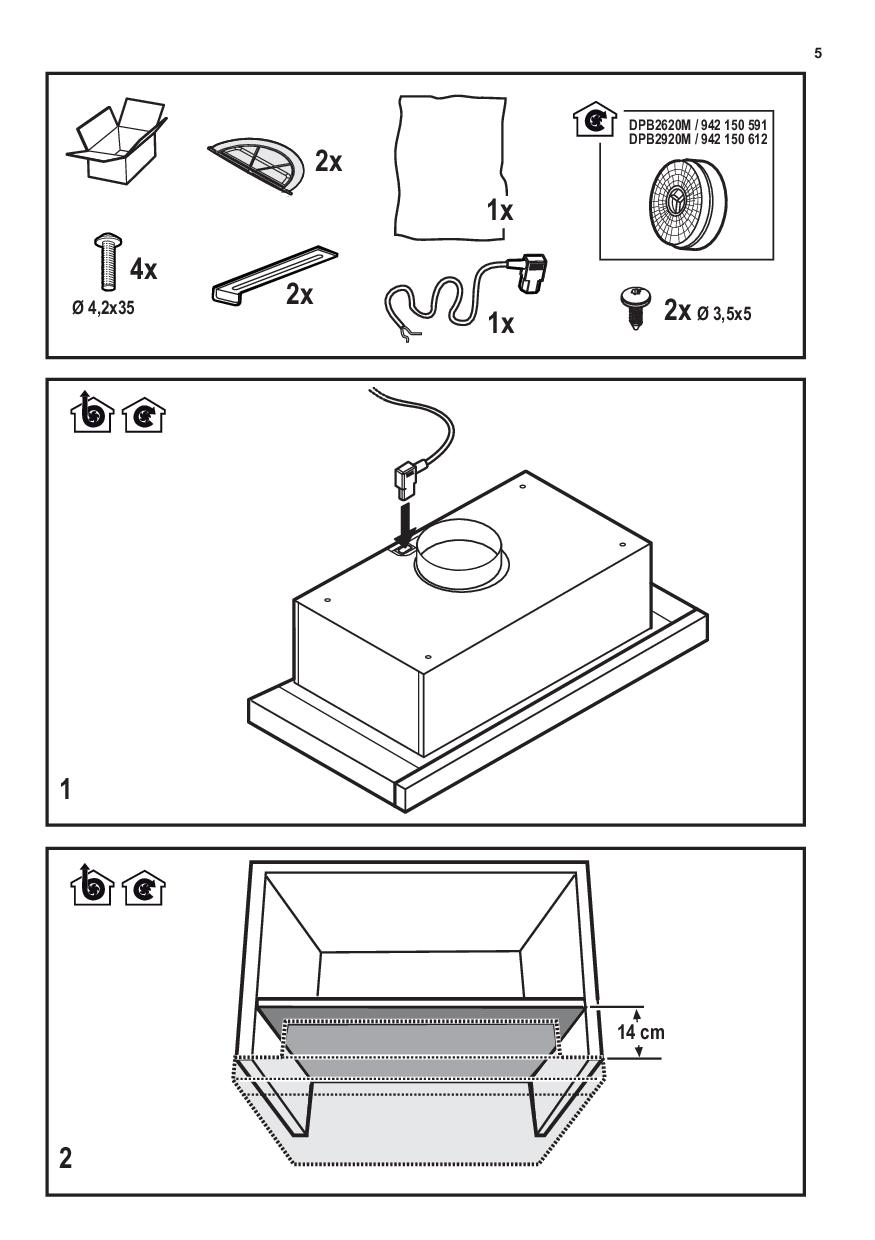 5

2x

1x

DPB2620M / 942 150 591
DPB2920M / 942 150 612

4x
Ø 4,2x35

2x

1x

2x Ø 3,5x5

1

14 cm

2