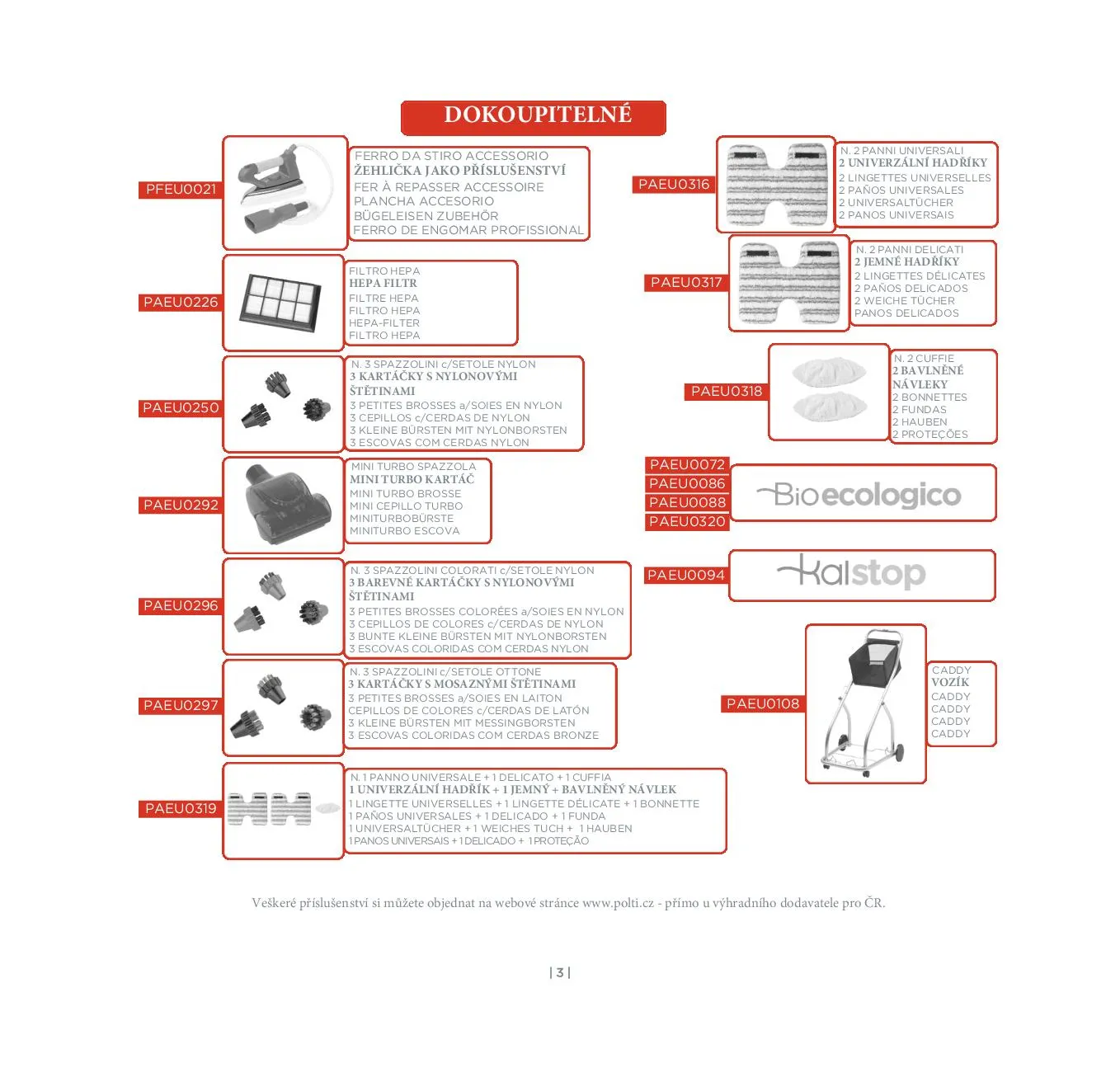 DOKOUPITELNÉ

PFEU0021

FERRO DA STIRO ACCESSORIO
ŽEHLIČKA JAKO PŘÍSLUŠENSTVÍ
FER À REPASSER ACCESSOIRE
PLANCHA ACCESORIO
BÜGELEISEN ZUBEHÖR
FERRO DE ENGOMAR PROFISSIONAL

PAEU0226

FILTRO HEPA
HEPA FILTR
FILTRE HEPA
FILTRO HEPA
HEPA-FILTER
FILTRO HEPA

PAEU0250

N. 3 SPAZZOLINI c/SETOLE NYLON
3 KARTÁČKY S NYLONOVÝMI ŠTĚTINAMI
3 PETITES BROSSES a/SOIES EN NYLON
3 CEPILLOS c/CERDAS DE NYLON
3 KLEINE BÜRSTEN MIT NYLONBORSTEN
3 ESCOVAS COM CERDAS NYLON

PAEU0292

MINI TURBO SPAZZOLA
MINI TURBO KARTÁČ
MINI TURBO BROSSE
MINI CEPILLO TURBO
MINITURBOBÜRSTE
MINITURBO ESCOVA

PAEU0296

N. 3 SPAZZOLINI COLORATI c/SETOLE NYLON
3 BAREVNÉ KARTÁČKY S NYLONOVÝMI ŠTĚTINAMI
3 PETITES BROSSES COLORÉES a/SOIES EN NYLON
3 CEPILLOS DE COLORES c/CERDAS DE NYLON
3 BUNTE KLEINE BÜRSTEN MIT NYLONBORSTEN
3 ESCOVAS COLORIDAS COM CERDAS NYLON

PAEU0297

N. 3 SPAZZOLINI c/SETOLE OTTONE
3 KARTÁČKY S MOSAZNÝMI ŠTĚTINAMI
3 PETITES BROSSES a/SOIES EN LAITON
CEPILLOS DE COLORES c/CERDAS DE LATÓN
3 KLEINE BÜRSTEN MIT MESSINGBORSTEN
3 ESCOVAS COLORIDAS COM CERDAS BRONZE

PAEU0319

N. 1 PANNO UNIVERSALE + 1 DELICATO + 1 CUFFIA
1 UNIVERZÁLNÍ HADŘÍK + 1 JEMNÝ + BAVLNĚNÝ NÁVLEK
1 LINGETTE UNIVERSELLES + 1 LINGETTE DÉLICATE + 1 BONNETTE
1 PAÑOS UNIVERSALES + 1 DELICADO + 1 FUNDA
1 UNIVERSALTÜCHER + 1 WEICHES TUCH + 1 HAUBEN
1 PANOS UNIVERSAIS + 1 DELICADO + 1 PROTEÇÃO

PAEU0316

N. 2 PANNI UNIVERSALI
2 UNIVERZÁLNÍ HADŘÍKY
2 LINGETTES UNIVERSELLES
2 PAÑOS UNIVERSALES
2 UNIVERSALTÜCHER
2 PANOS UNIVERSAIS

PAEU0317

N. 2 PANNI DELICATI
2 JEMNÉ HADŘÍKY
2 LINGETTES DÉLICATES
2 PAÑOS DELICADOS
2 WEICHE TÜCHER
PANOS DELICADOS

PAEU0318

N. 2 CUFFIE
2 BAVLNĚNÉ NÁVLEKY
2 BONNETTES
2 FUNDAS
2 HAUBEN
2 PROTEÇÕES

PAEU0072
PAEU0086
PAEU0088
PAEU0320

Bioecologico

PAEU0094

kalstop

PAEU0108

CADDY
VOZÍK
CADDY
CADDY
CADDY
CADDY

Veškeré příslušenství si můžete objednat na webové stránce www.polti.cz - přímo u výhradního dodavatele pro ČR.

| 3 |